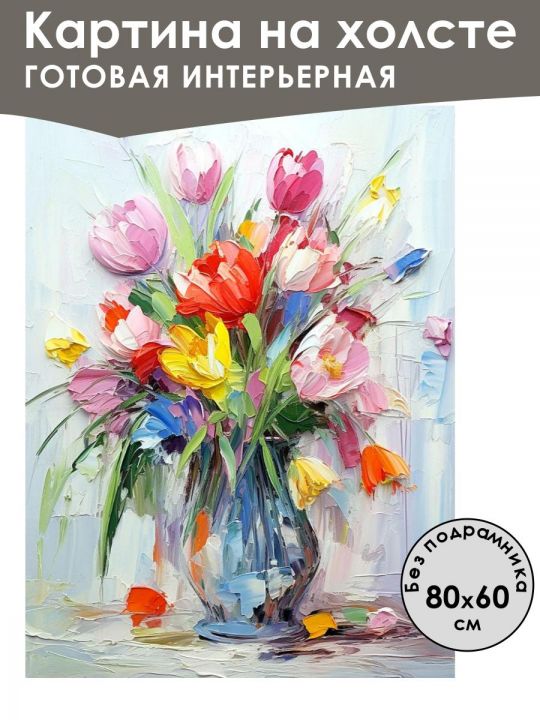 Картина на холсте
ГОТОВАЯ ИНТЕРЬЕРНАЯ

Без подрамника
80x60
см