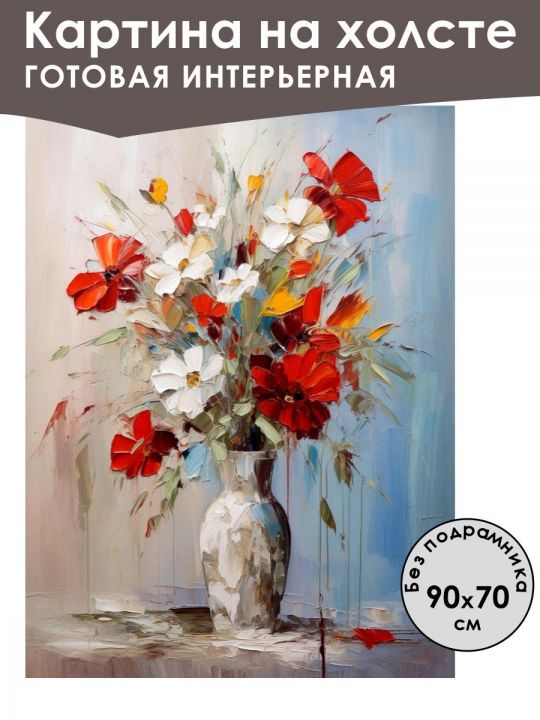 Картина на холсте
ГОТОВАЯ ИНТЕРЬЕРНАЯ

Без подрамника
90x70
см