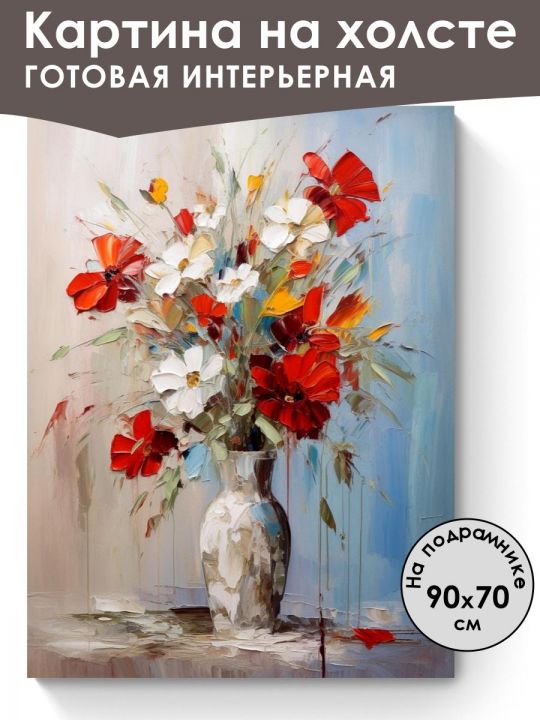 Картина на холсте
ГОТОВАЯ ИНТЕРЬЕРНАЯ

На подрамнике
90x70
см