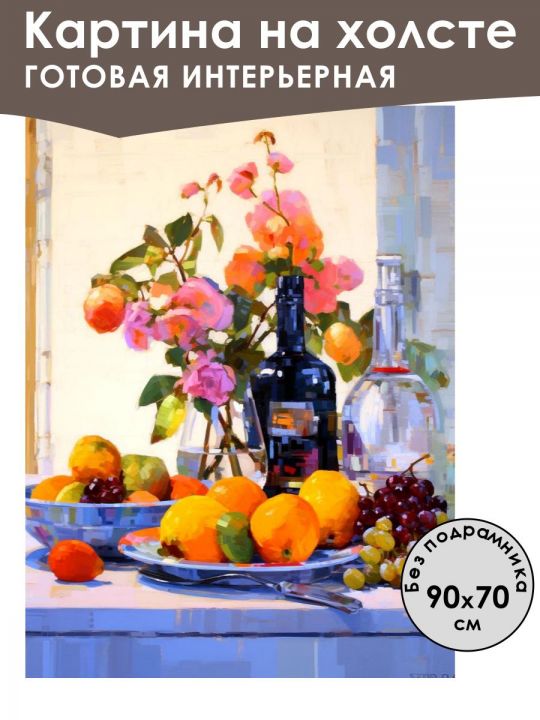 Картина на холсте
ГОТОВАЯ ИНТЕРЬЕРНАЯ

Без подрамника
90x70
см