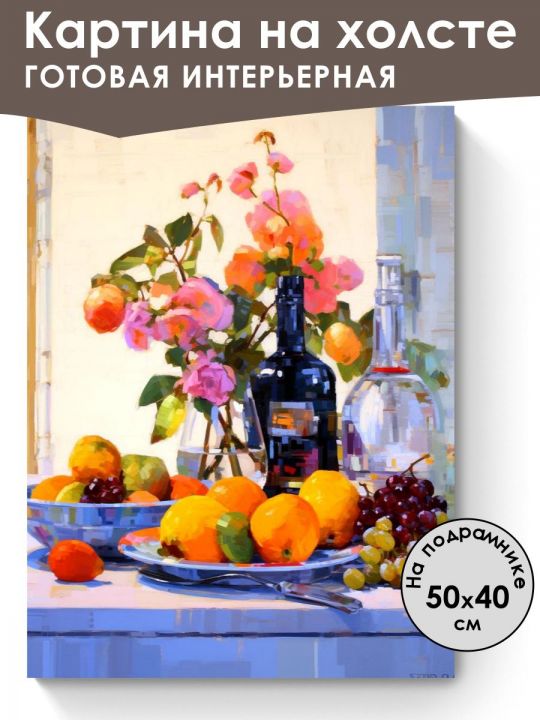 Картина на холсте
ГОТОВАЯ ИНТЕРЬЕРНАЯ

На подрамнике
50x40
см