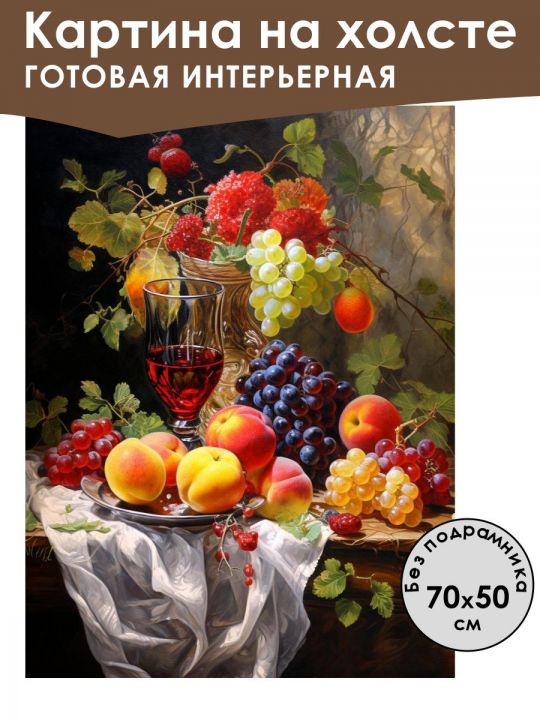 Картина на холсте
ГОТОВАЯ ИНТЕРЬЕРНАЯ

Без подрамника
70x50
см