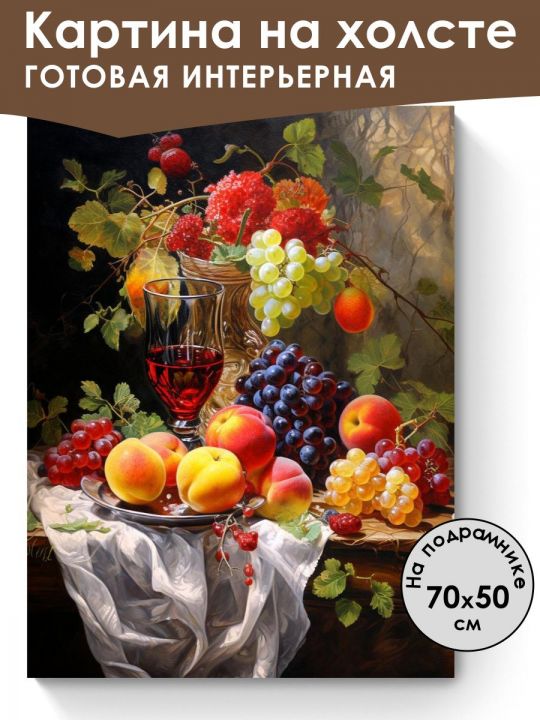 Картина на холсте
ГОТОВАЯ ИНТЕРЬЕРНАЯ

На подрамнике
70x50
см