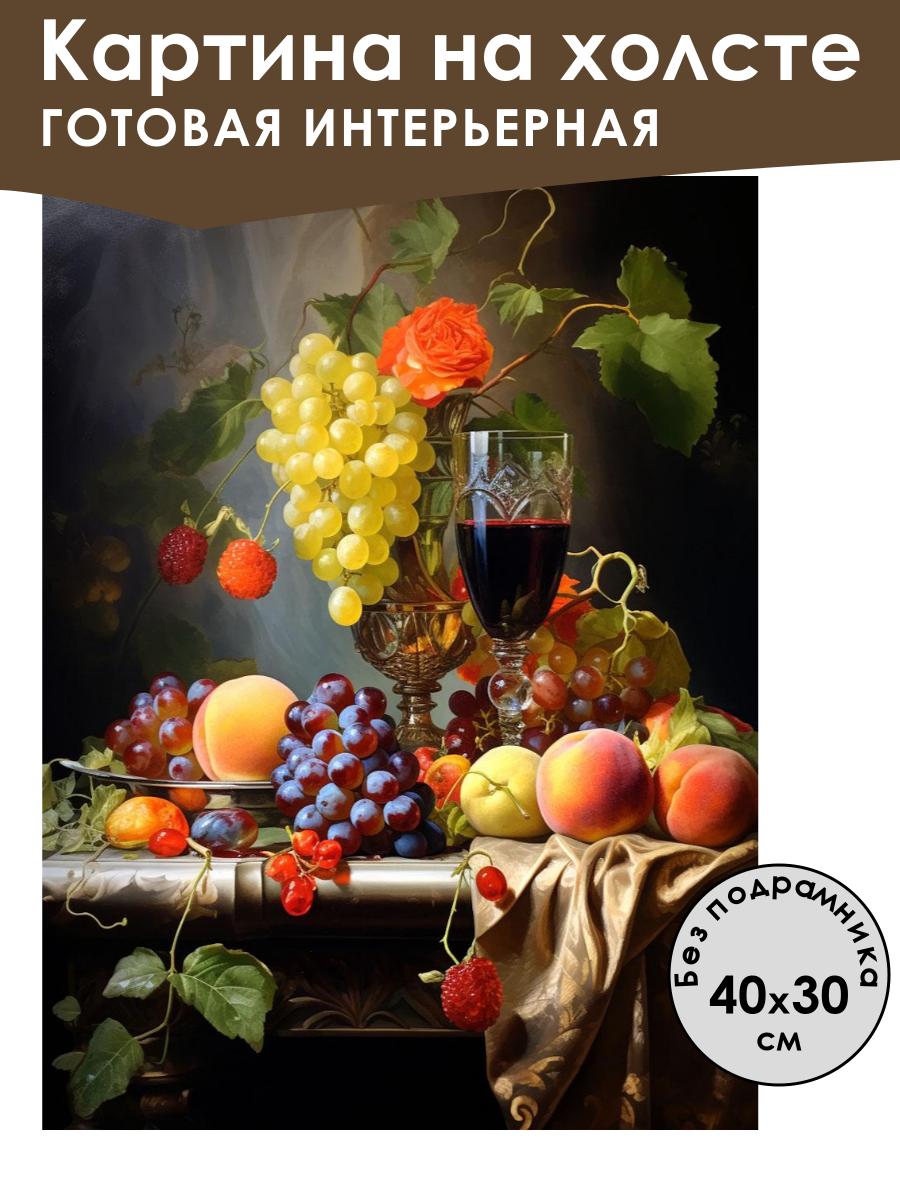 Картина на холсте
ГОТОВАЯ ИНТЕРЬЕРНАЯ

Без подрамника
40x30
см