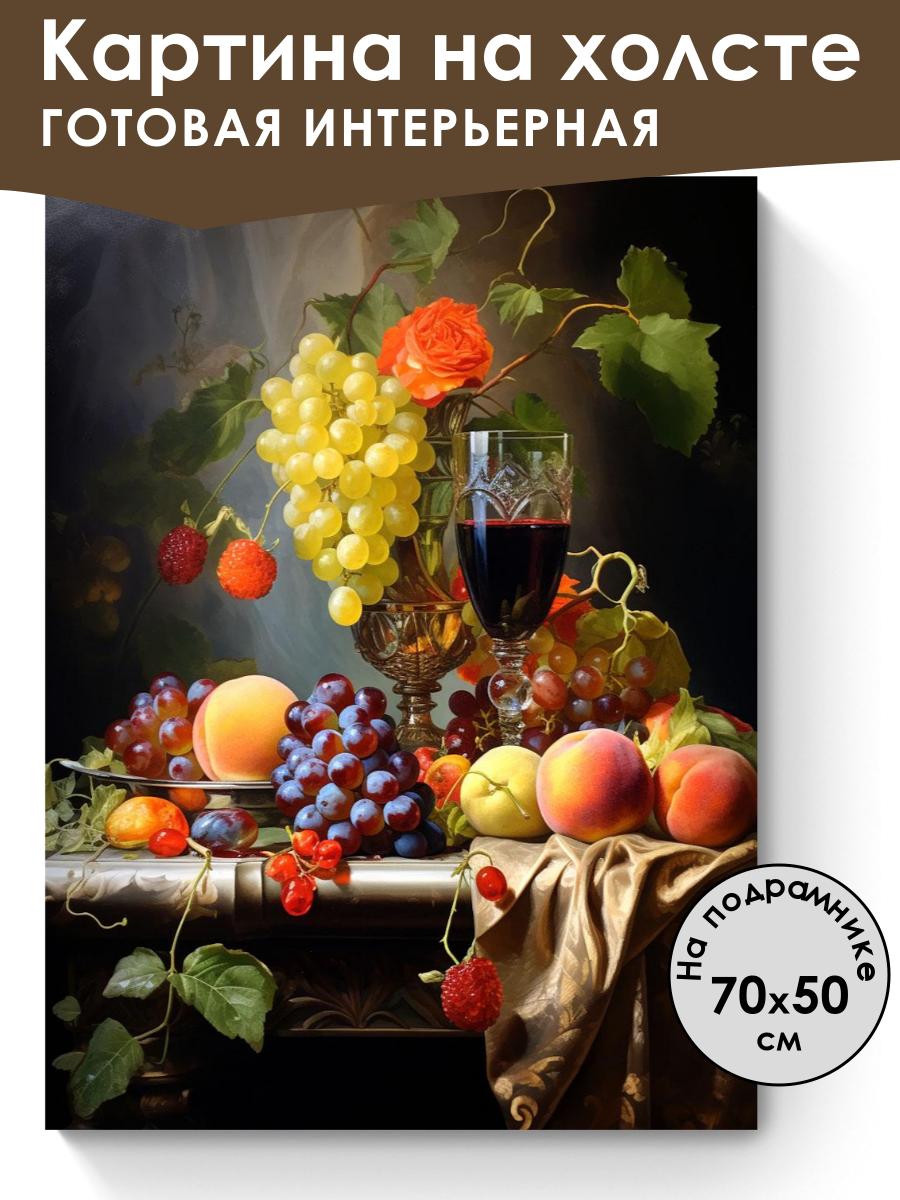 Картина на холсте
ГОТОВАЯ ИНТЕРЬЕРНАЯ

На подрамнике
70x50
см