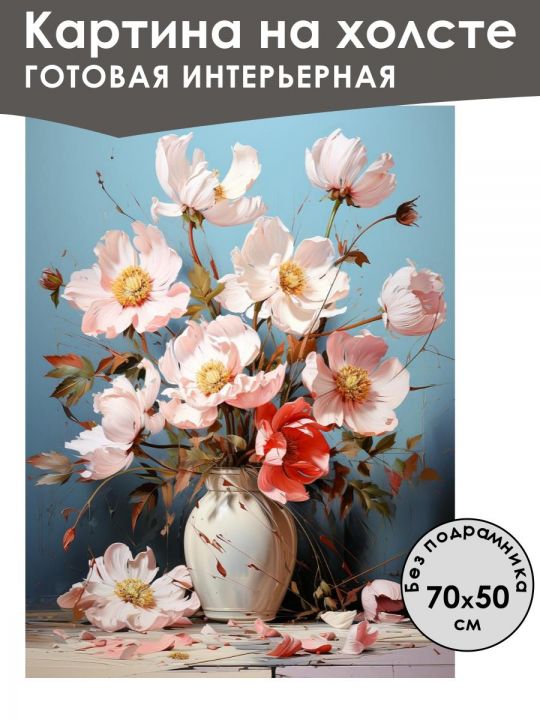 Картина на холсте
ГОТОВАЯ ИНТЕРЬЕРНАЯ

Без подрамника
70x50
см