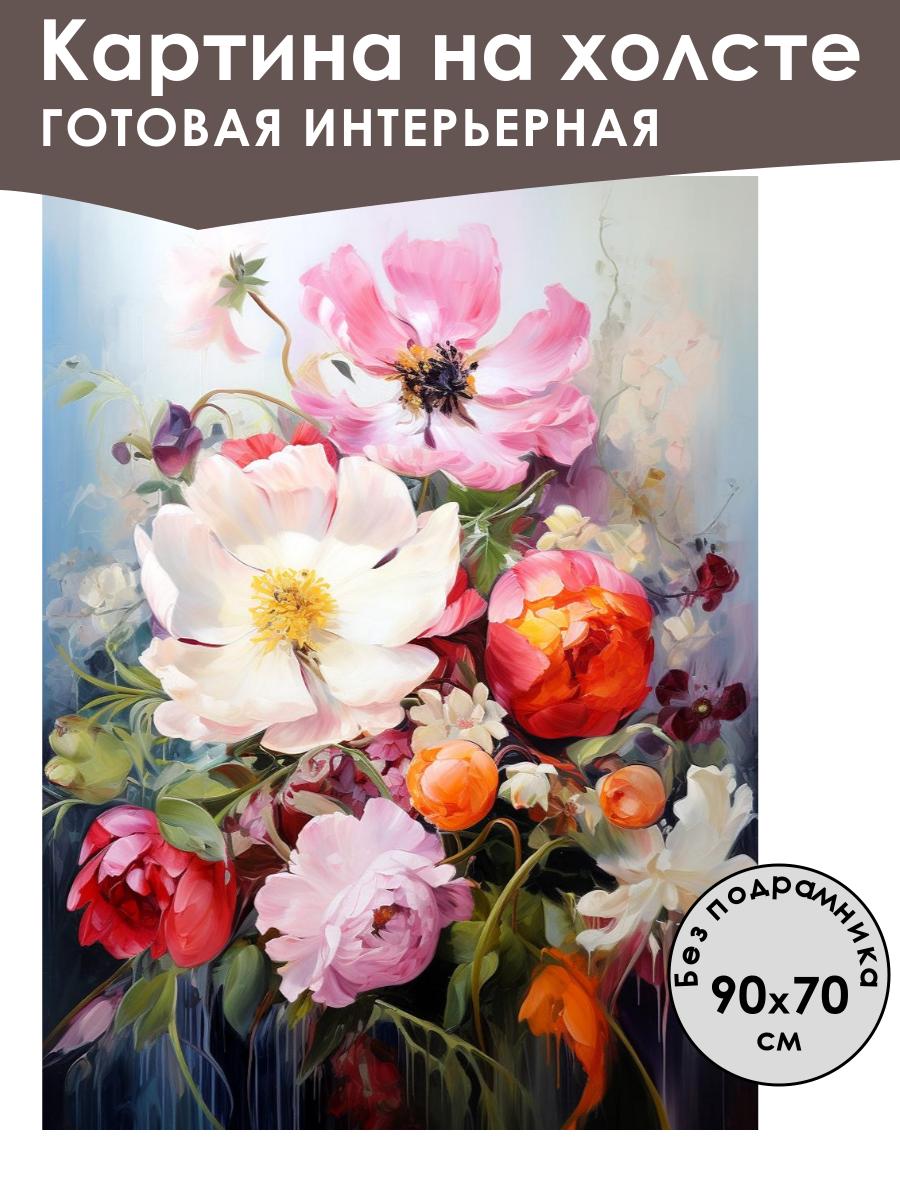 Картина на холсте
ГОТОВАЯ ИНТЕРЬЕРНАЯ

Без подрамника
90x70
см