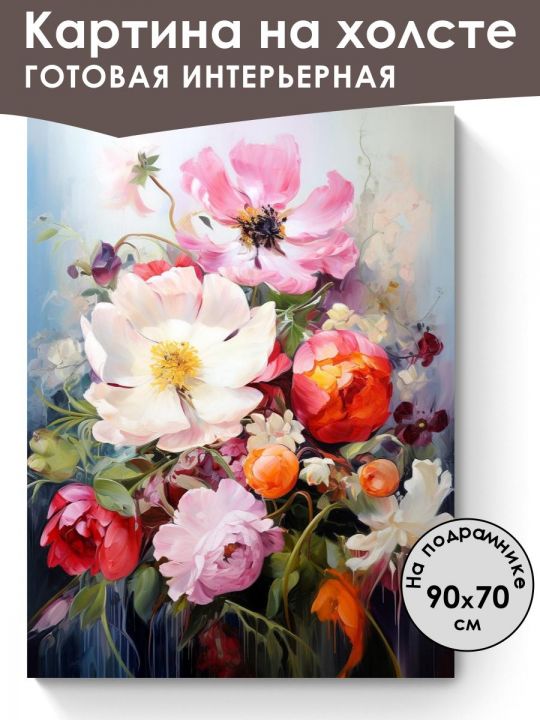 Картина на холсте
ГОТОВАЯ ИНТЕРЬЕРНАЯ

На подрамнике
90x70
см