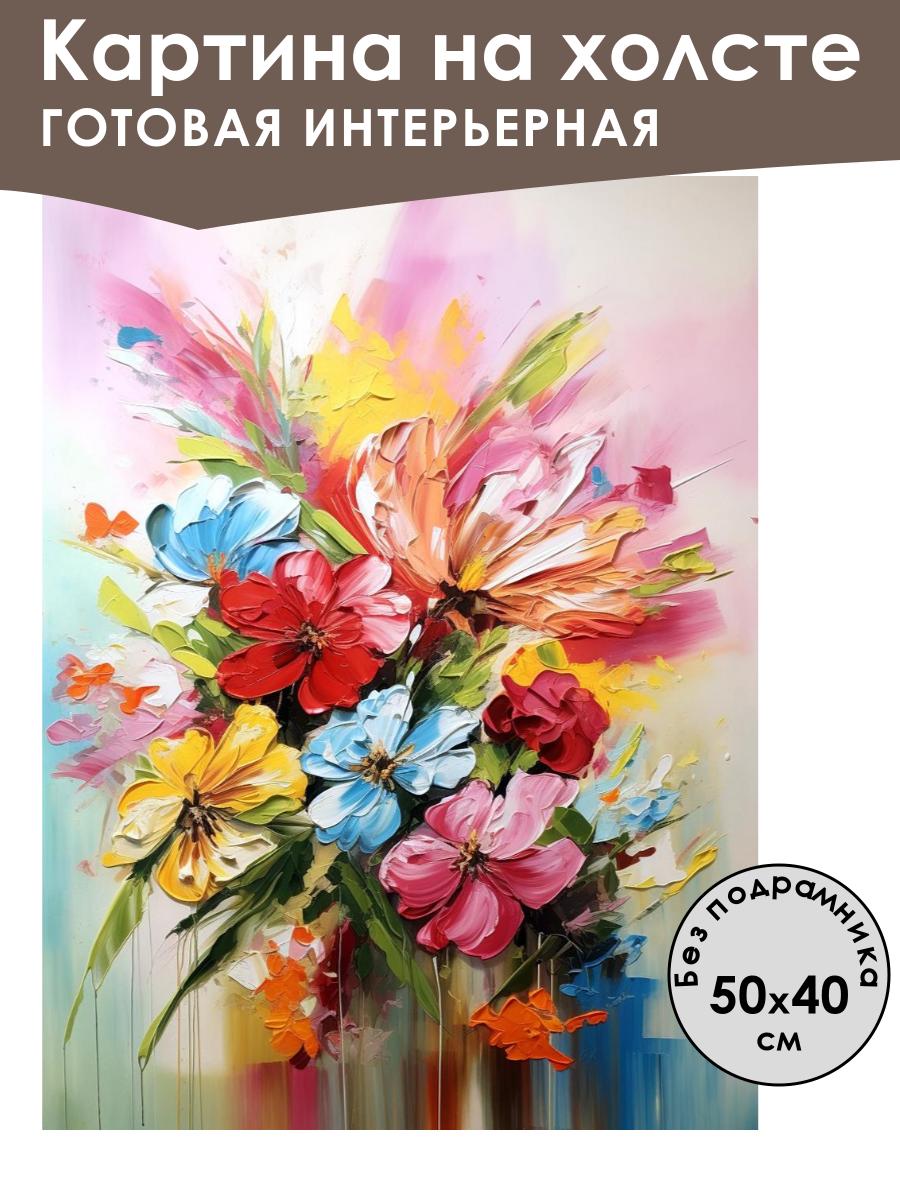 Картина на холсте
ГОТОВАЯ ИНТЕРЬЕРНАЯ

Без подрамника
50x40
см