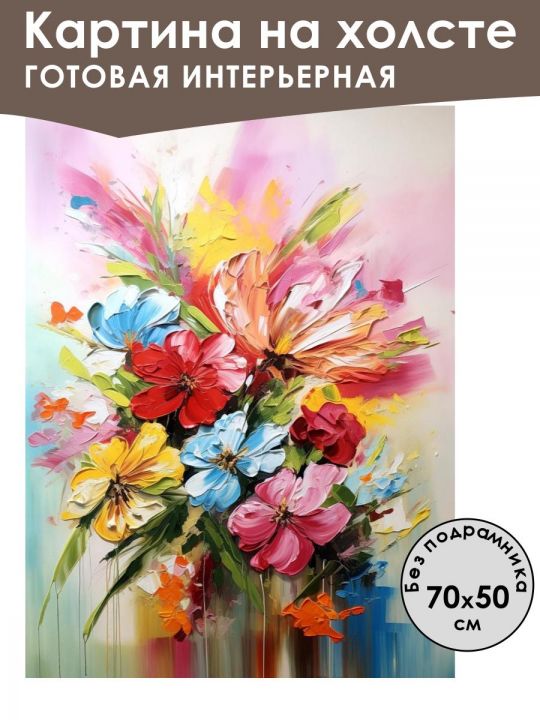 Картина на холсте
ГОТОВАЯ ИНТЕРЬЕРНАЯ

Без подрамника
70x50
см