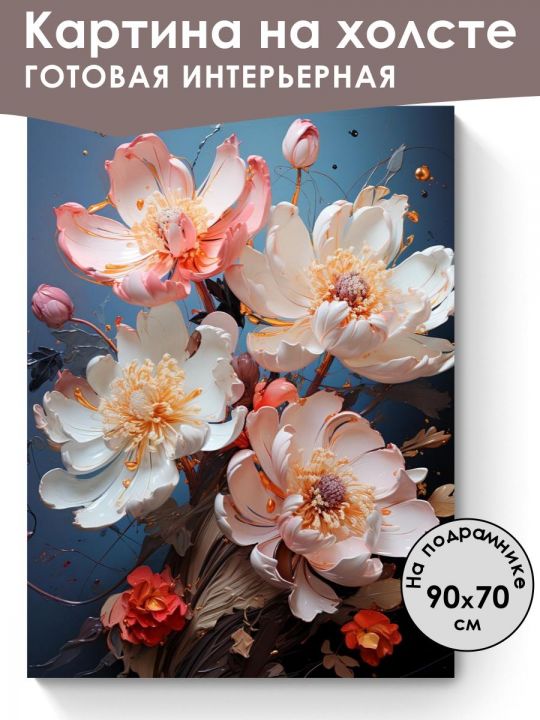 Картина на холсте
ГОТОВАЯ ИНТЕРЬЕРНАЯ

На подрамнике
90x70
см