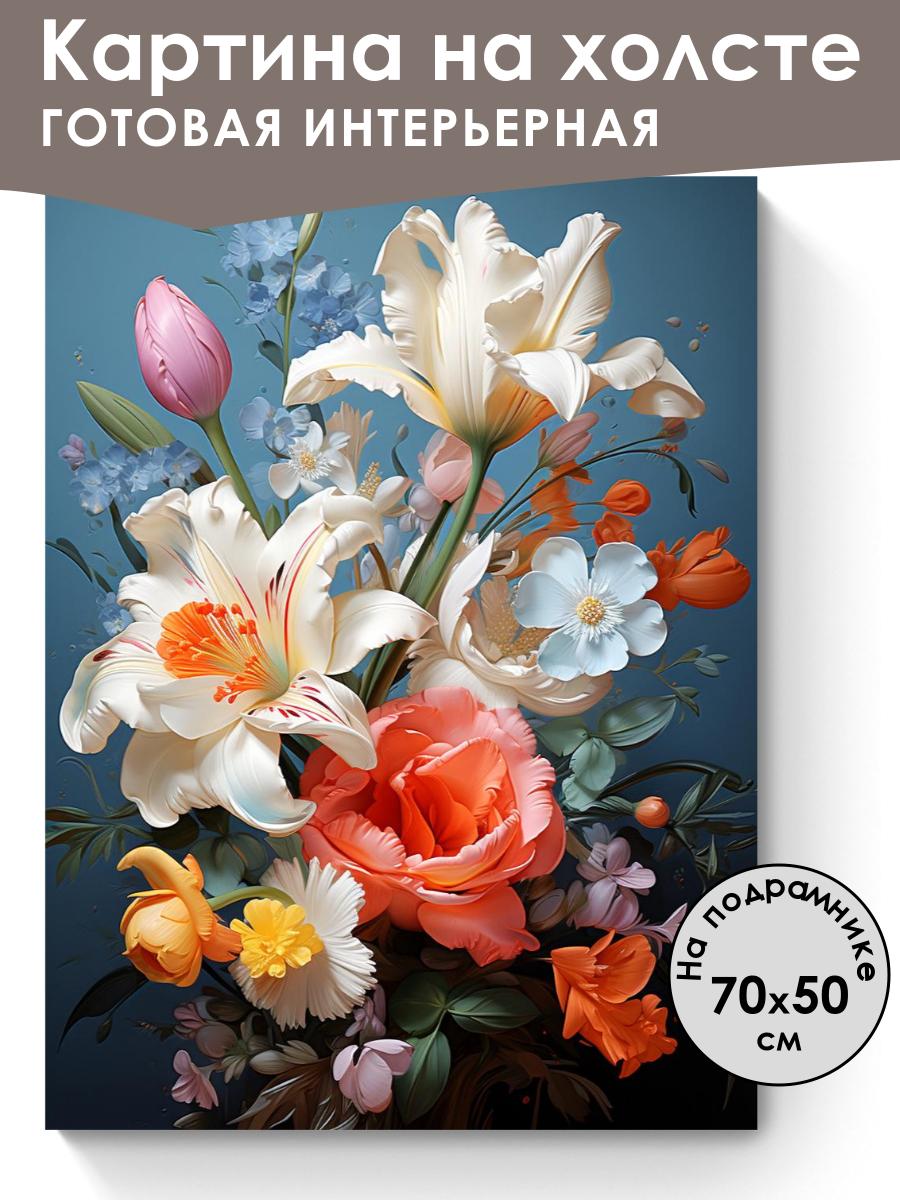 Картина на холсте
ГОТОВАЯ ИНТЕРЬЕРНАЯ

На подрамнике
70x50
см