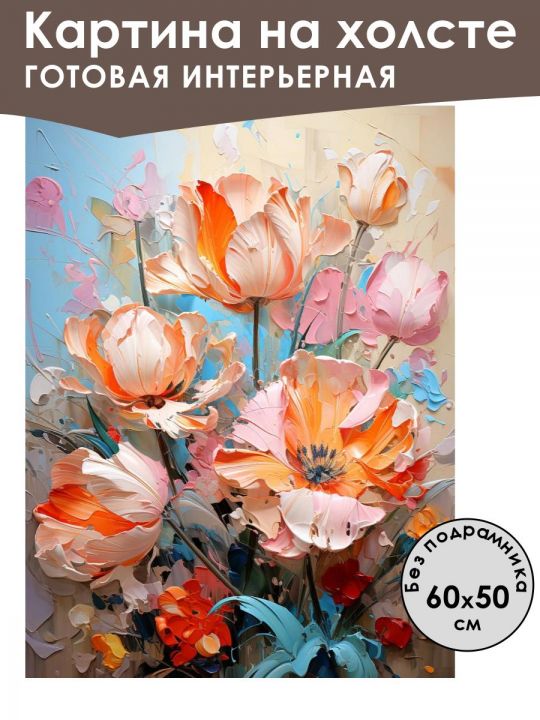 Картина на холсте
ГОТОВАЯ ИНТЕРЬЕРНАЯ

Без подрамника
60x50
см