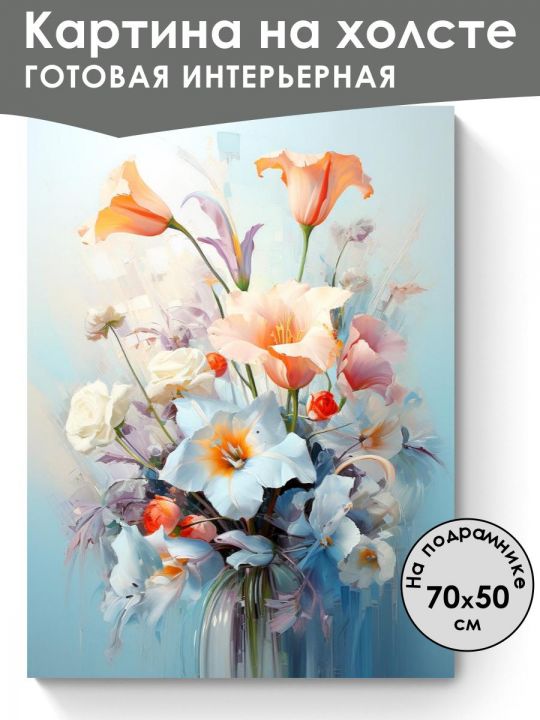 Картина на холсте
ГОТОВАЯ ИНТЕРЬЕРНАЯ

На подрамнике
70x50
см