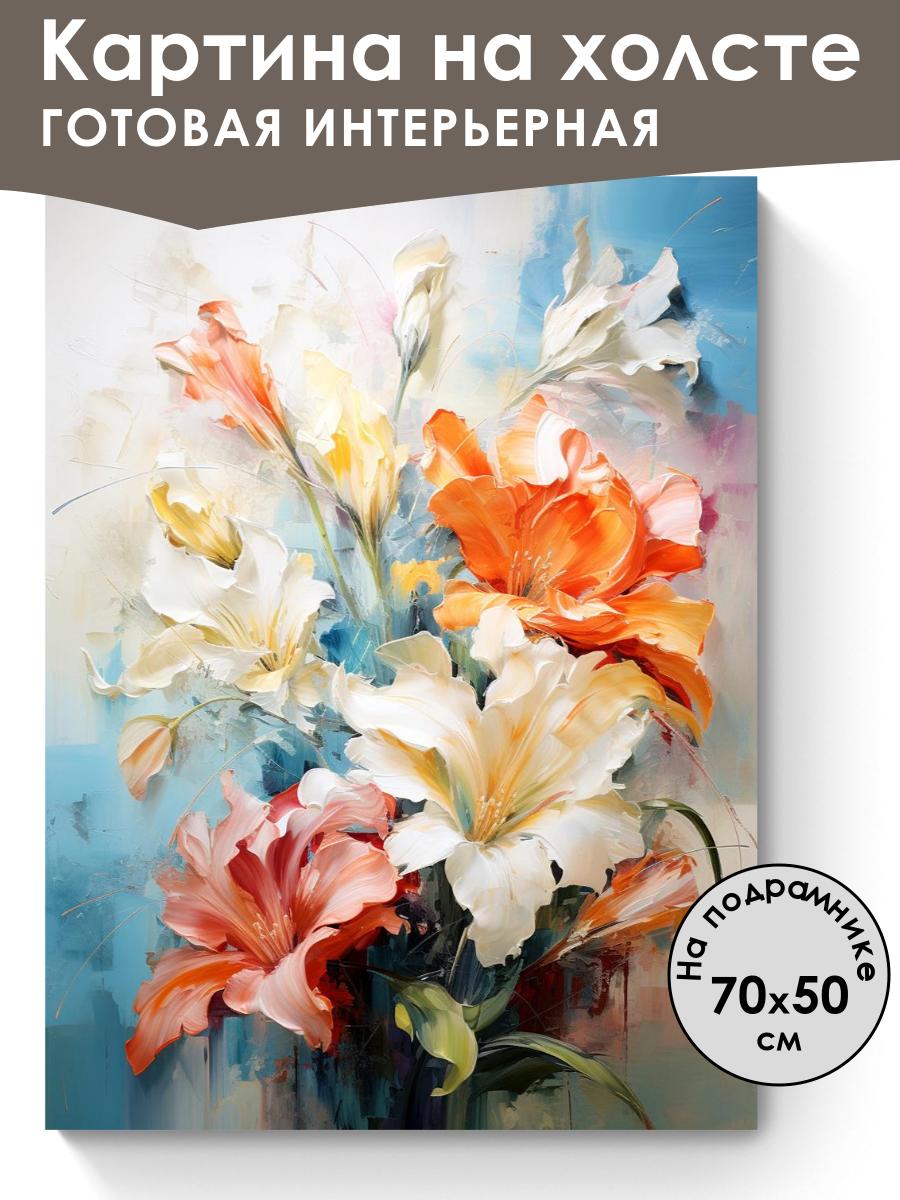 Картина на холсте
ГОТОВАЯ ИНТЕРЬЕРНАЯ

На подрамнике
70x50
см