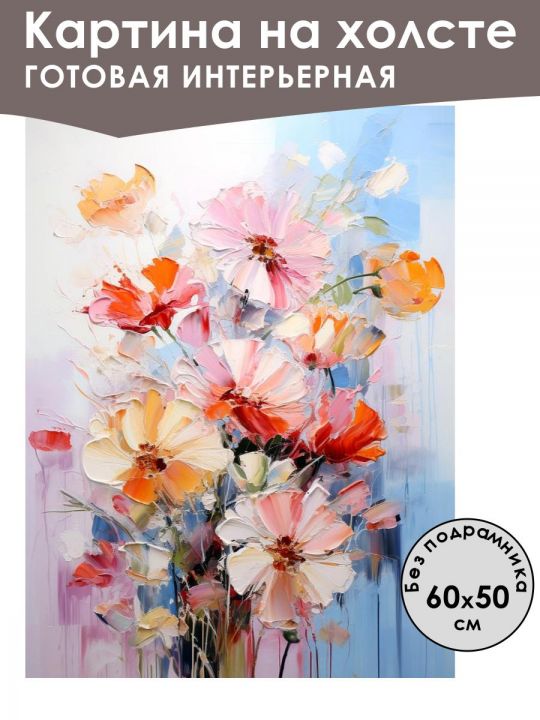 Картина на холсте
ГОТОВАЯ ИНТЕРЬЕРНАЯ

Без подрамника
60x50
см