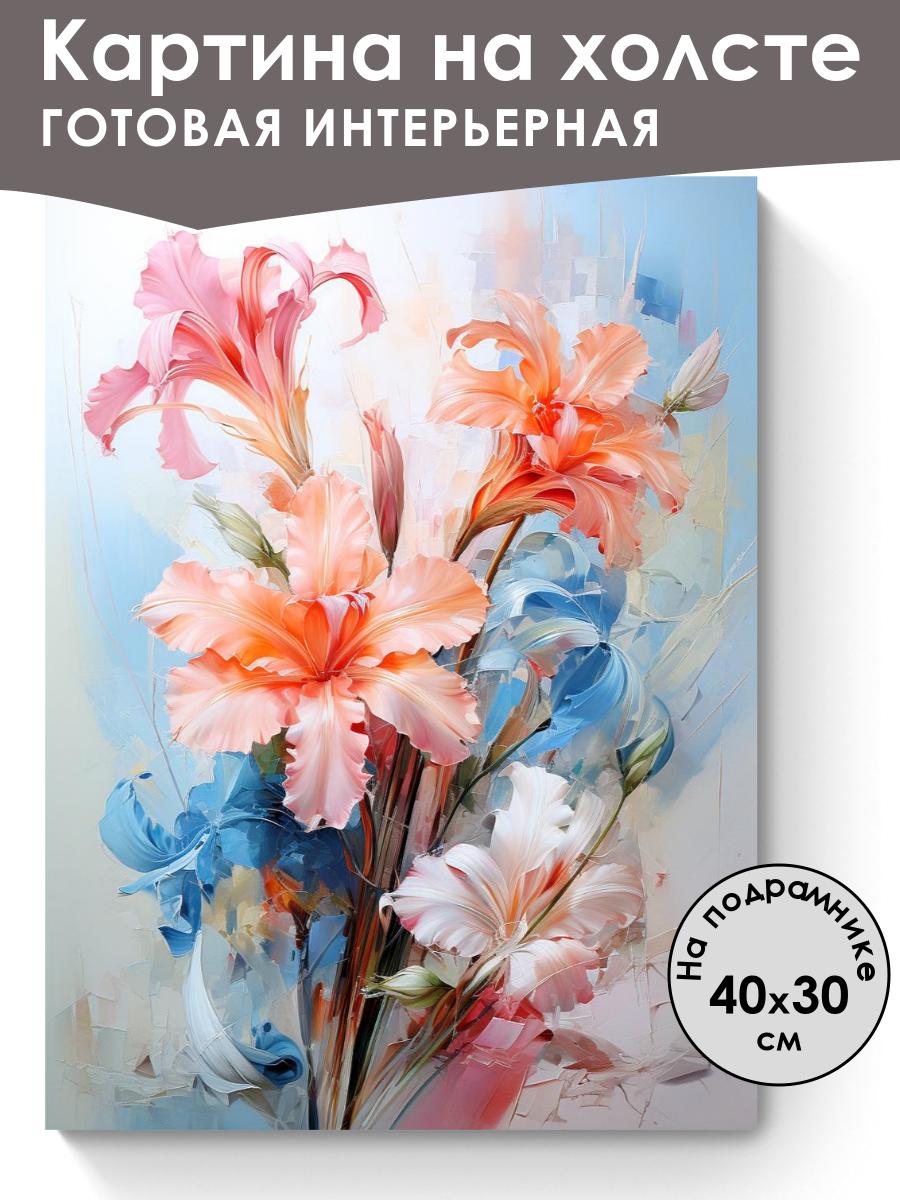 Картина на холсте
ГОТОВАЯ ИНТЕРЬЕРНАЯ

На подрамнике
40x30
см