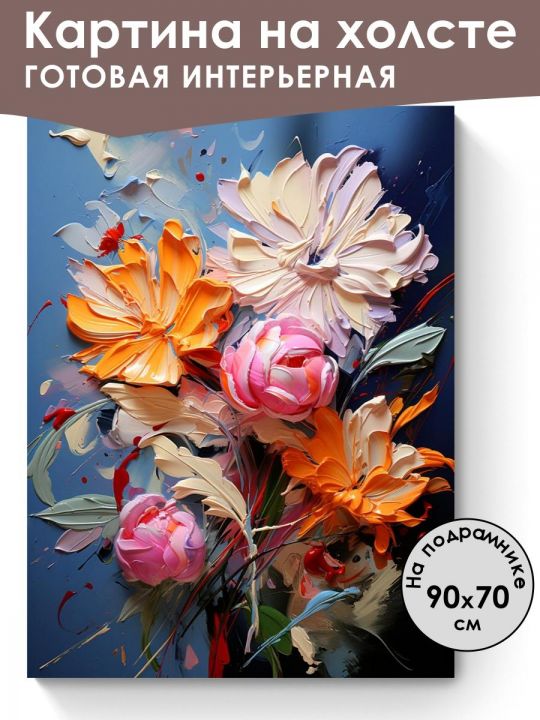 Картина на холсте
ГОТОВАЯ ИНТЕРЬЕРНАЯ

На подрамнике
90x70
см