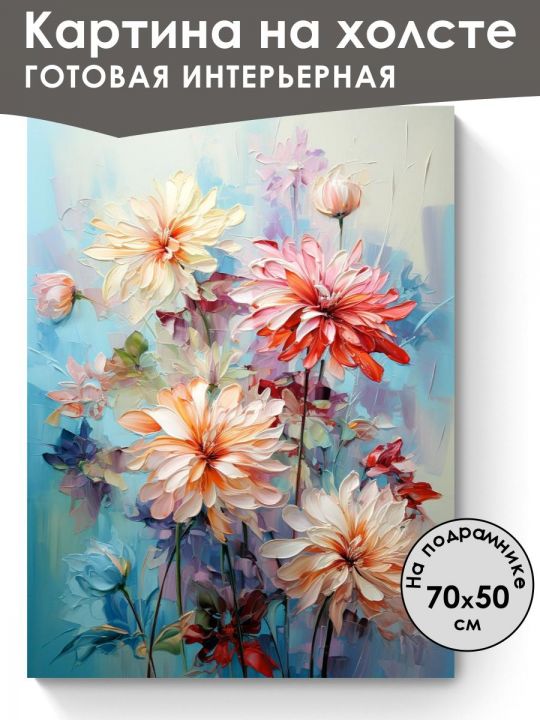 Картина на холсте
ГОТОВАЯ ИНТЕРЬЕРНАЯ

На подрамнике
70x50
см