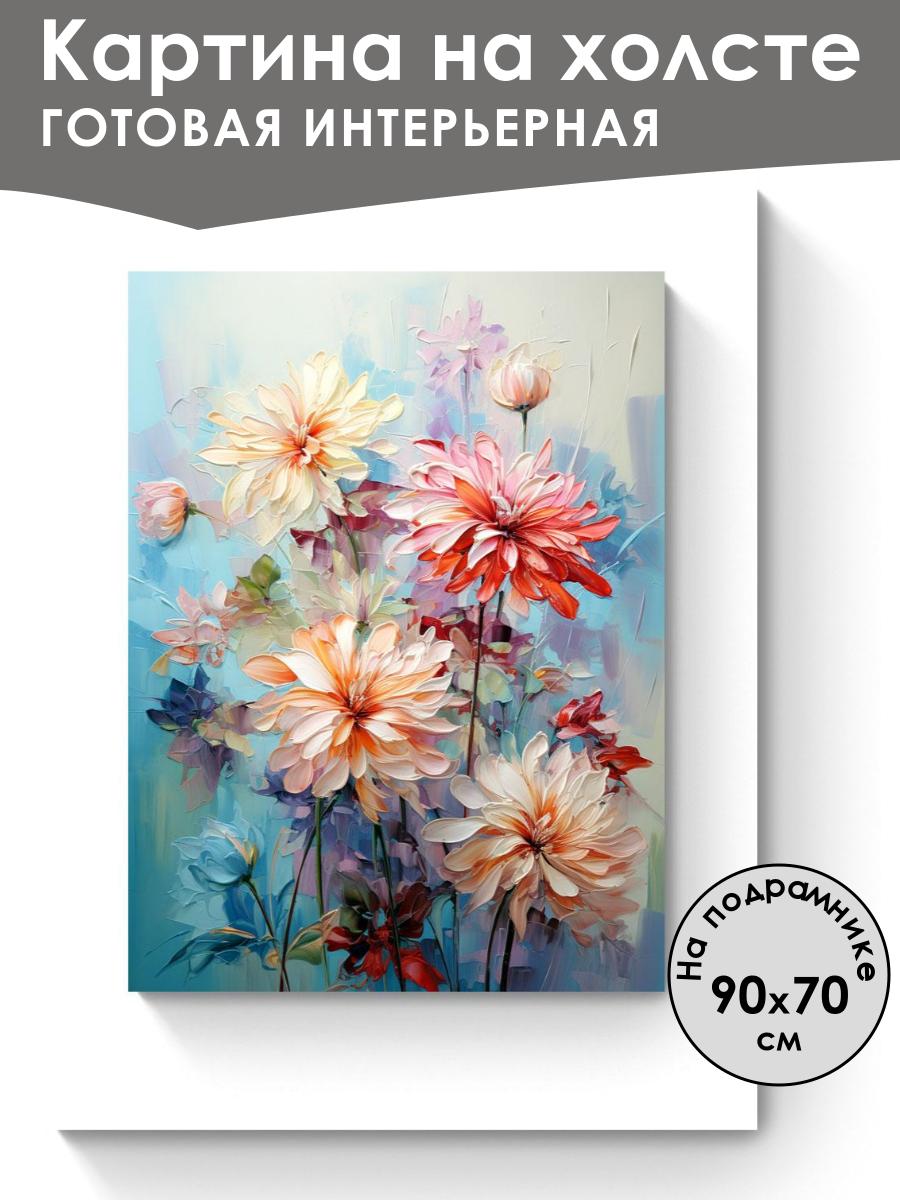 Картина на холсте
ГОТОВАЯ ИНТЕРЬЕРНАЯ

На подрамнике
90x70
см