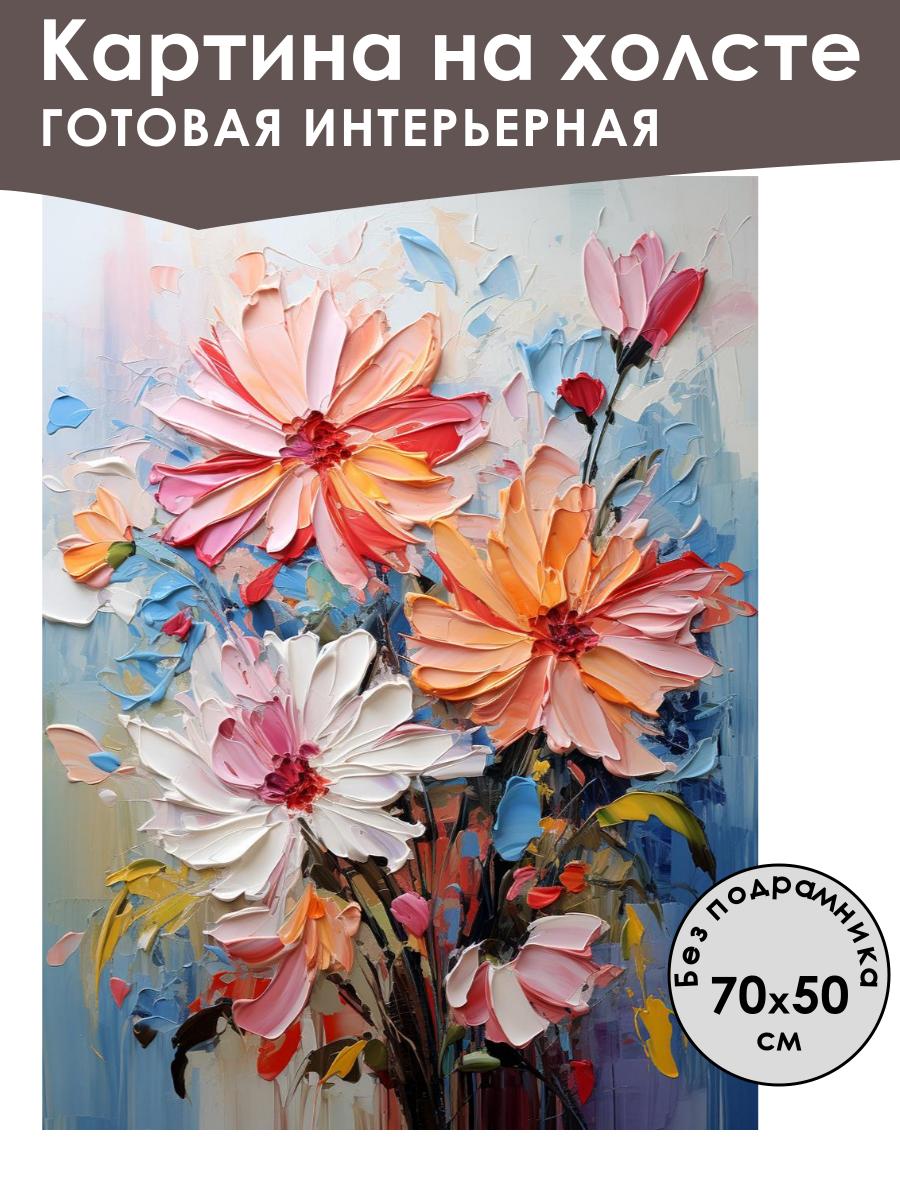 Картина на холсте
ГОТОВАЯ ИНТЕРЬЕРНАЯ

Без подрамника
70x50
см