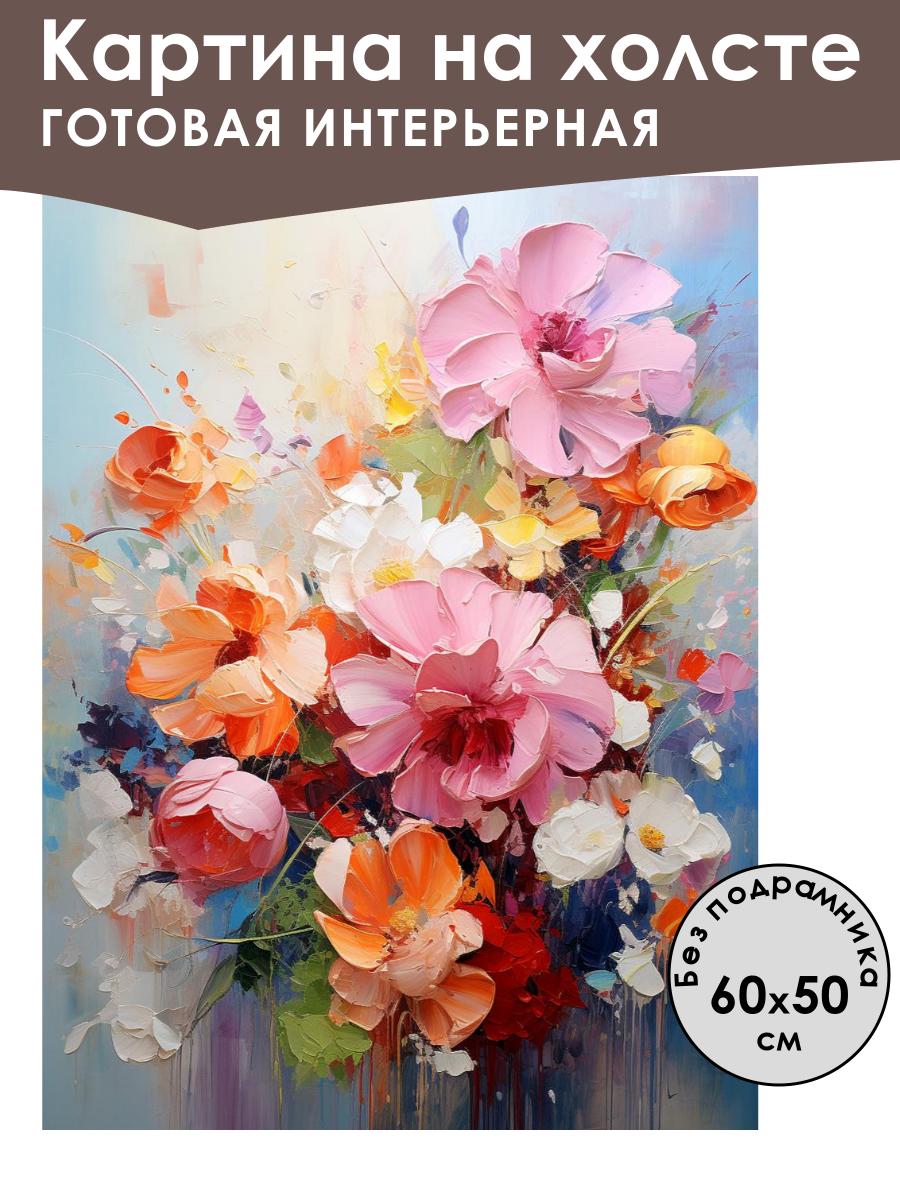 Картина на холсте
ГОТОВАЯ ИНТЕРЬЕРНАЯ

Без подрамника
60x50
см