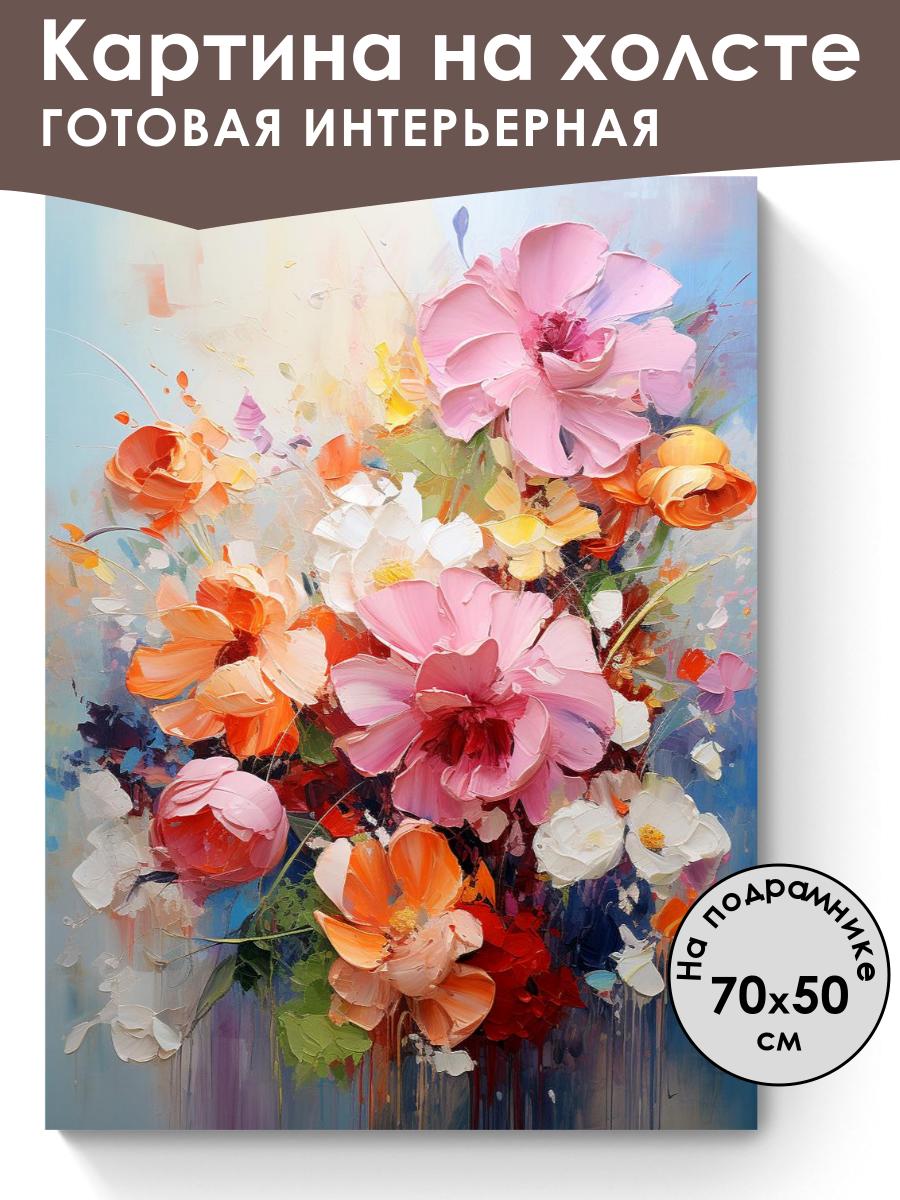 Картина на холсте
ГОТОВАЯ ИНТЕРЬЕРНАЯ

На подрамнике
70x50
см