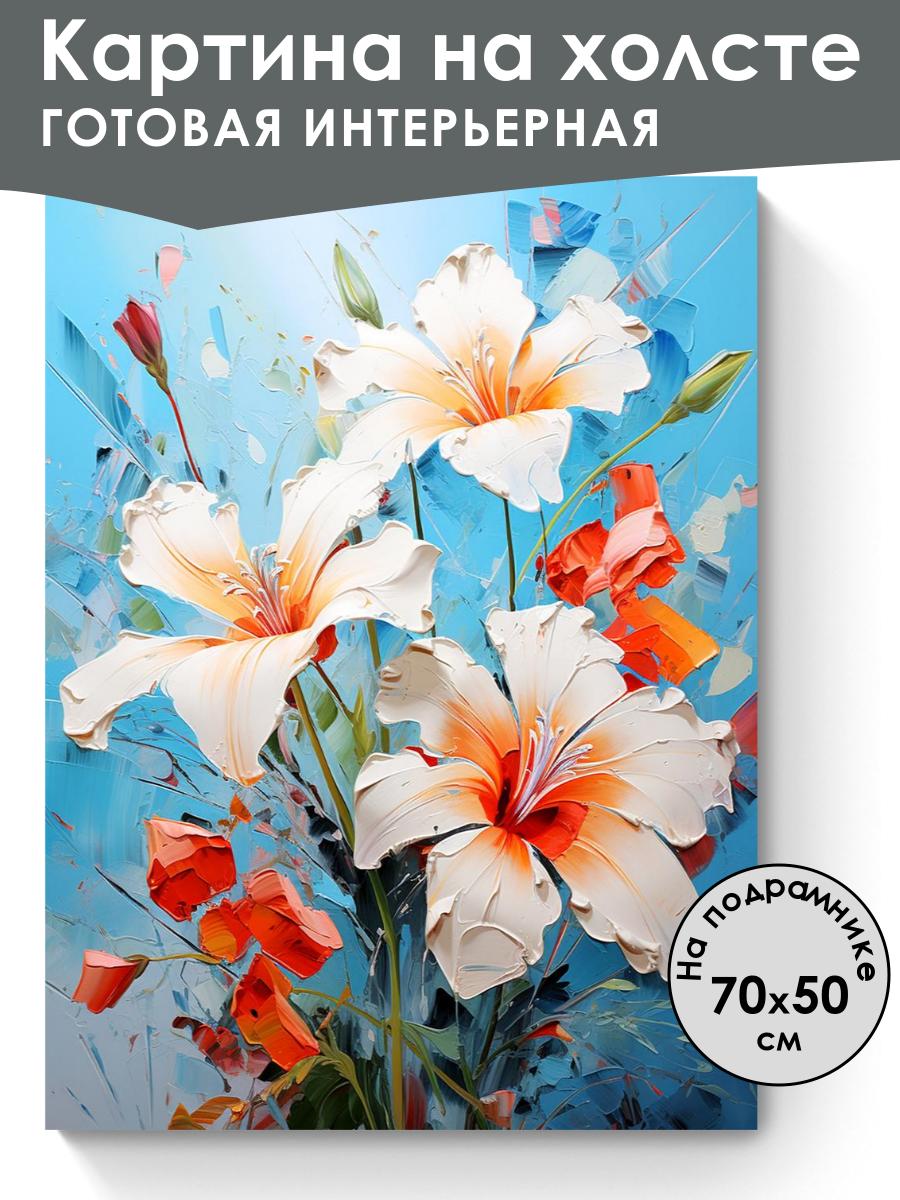 Картина на холсте
ГОТОВАЯ ИНТЕРЬЕРНАЯ

На подрамнике
70x50
см