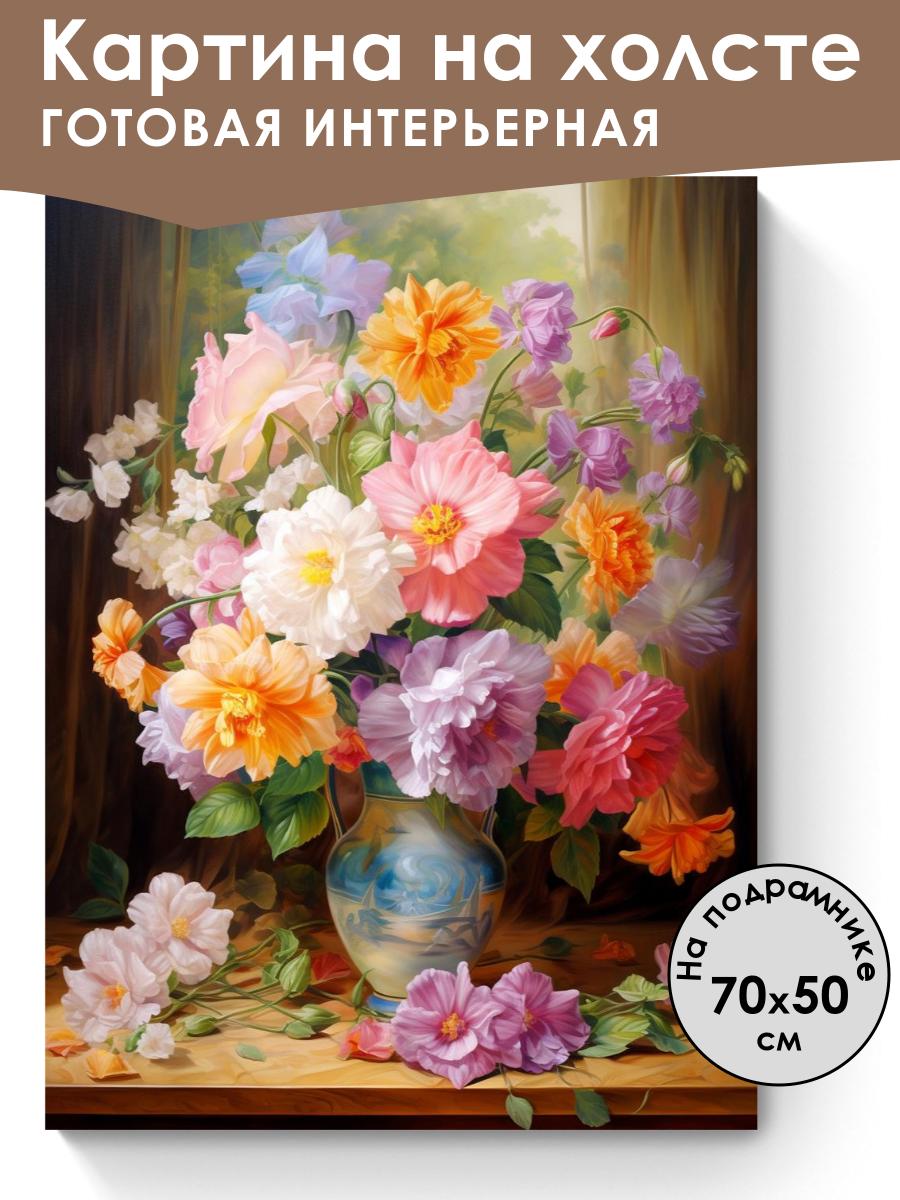 Картина на холсте
ГОТОВАЯ ИНТЕРЬЕРНАЯ

На подрамнике
70x50
см