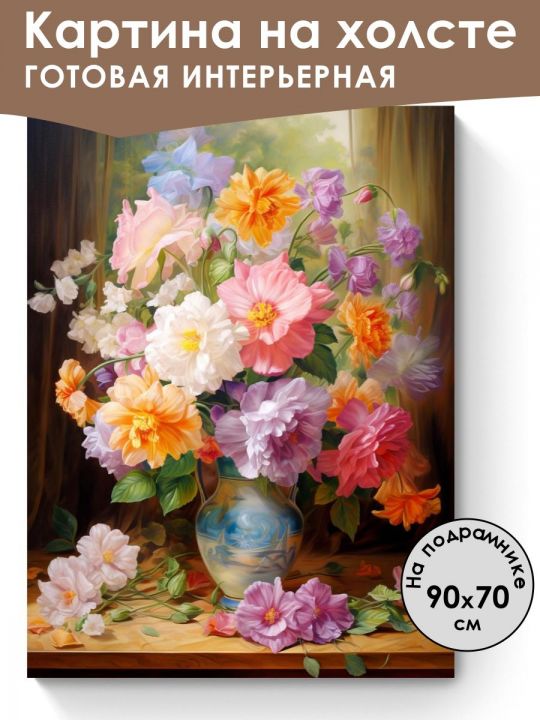 Картина на холсте
ГОТОВАЯ ИНТЕРЬЕРНАЯ

На подрамнике
90x70
см