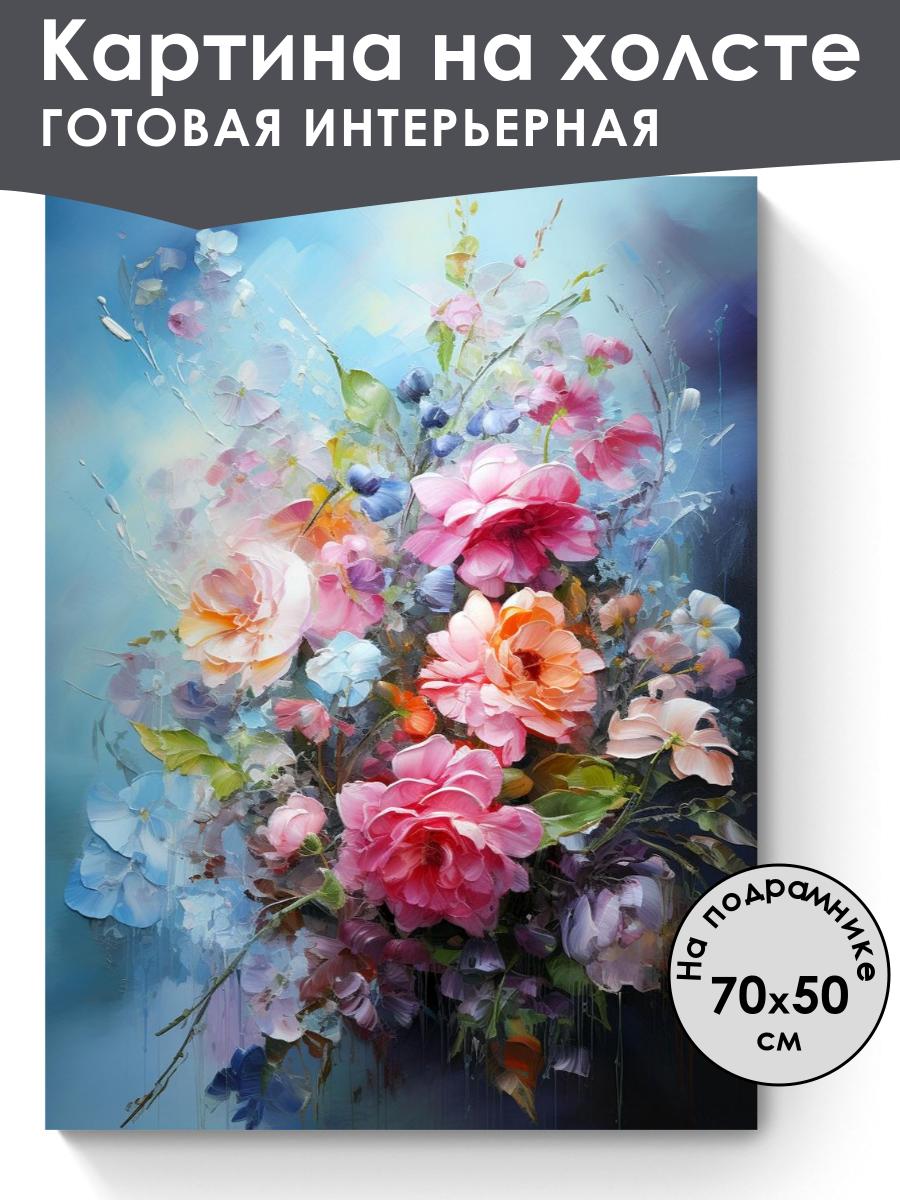 Картина на холсте
ГОТОВАЯ ИНТЕРЬЕРНАЯ

На подрамнике
70x50
см