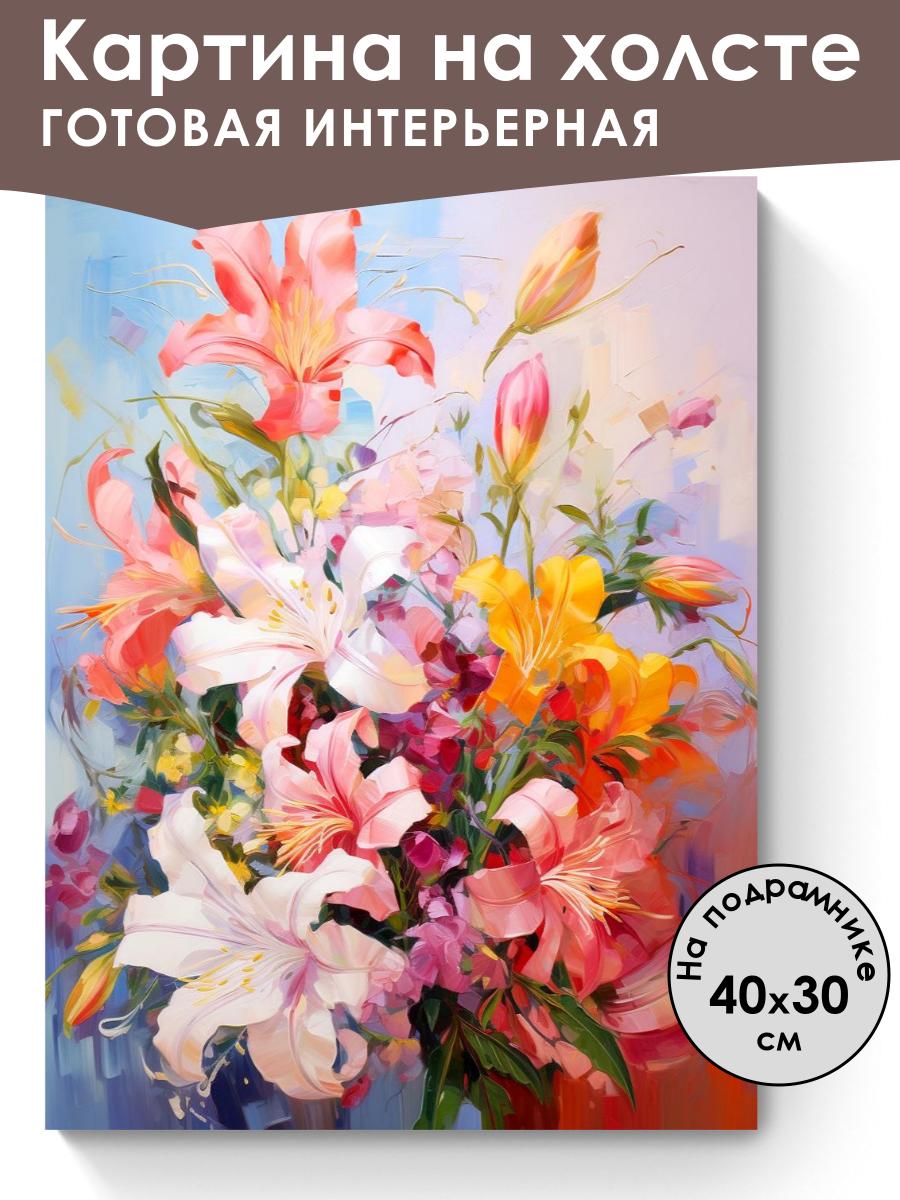 Картина на холсте
ГОТОВАЯ ИНТЕРЬЕРНАЯ

На подрамнике
40x30
см