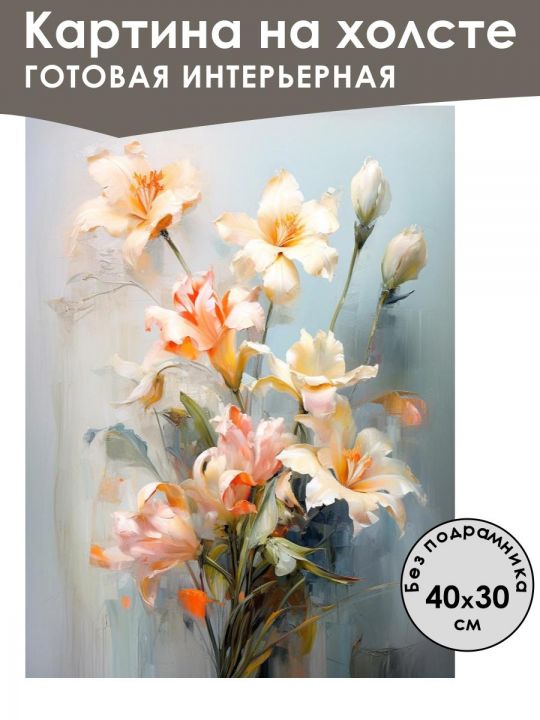 Картина на холсте
ГОТОВАЯ ИНТЕРЬЕРНАЯ

Без подрамника
40x30
см