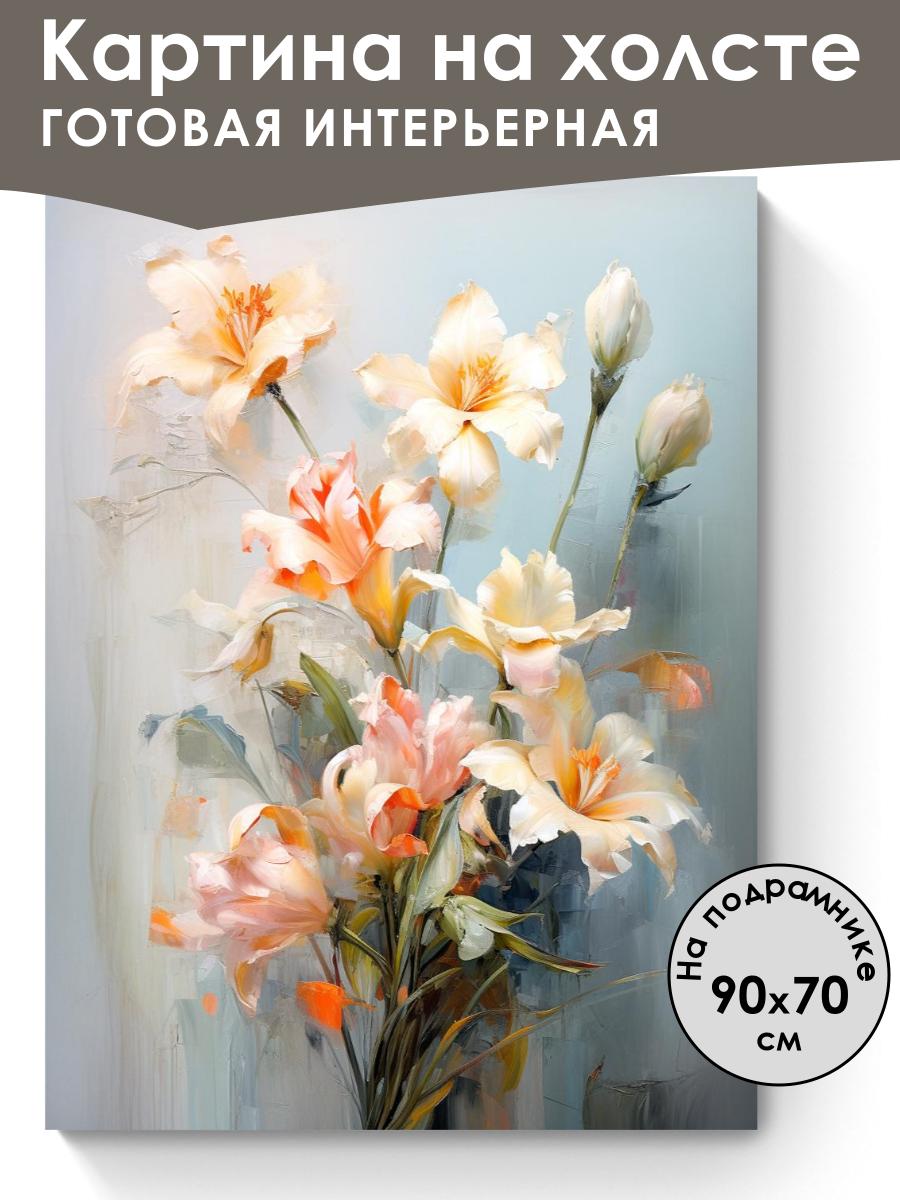 Картина на холсте
ГОТОВАЯ ИНТЕРЬЕРНАЯ

На подрамнике
90x70
см