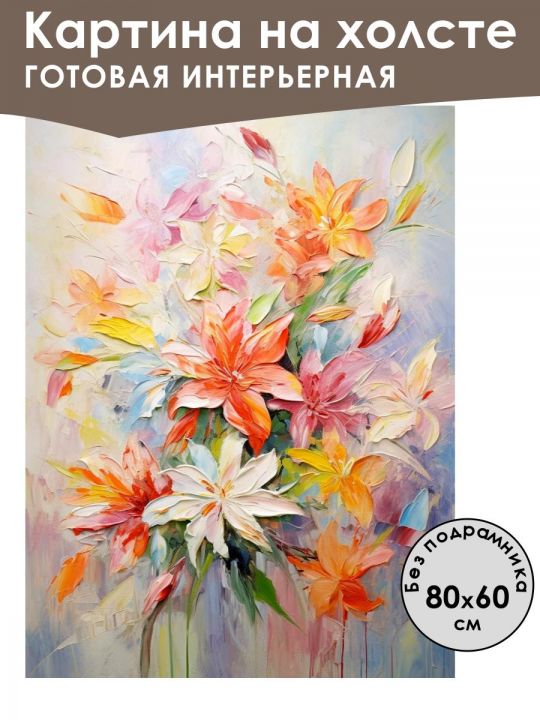 Картина на холсте
ГОТОВАЯ ИНТЕРЬЕРНАЯ

Без подрамника
80x60
см