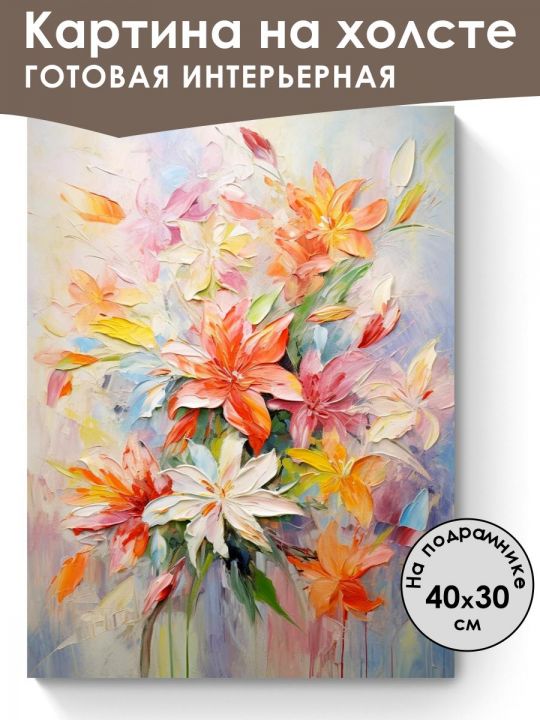 Картина на холсте
ГОТОВАЯ ИНТЕРЬЕРНАЯ

На подрамнике
40x30
см