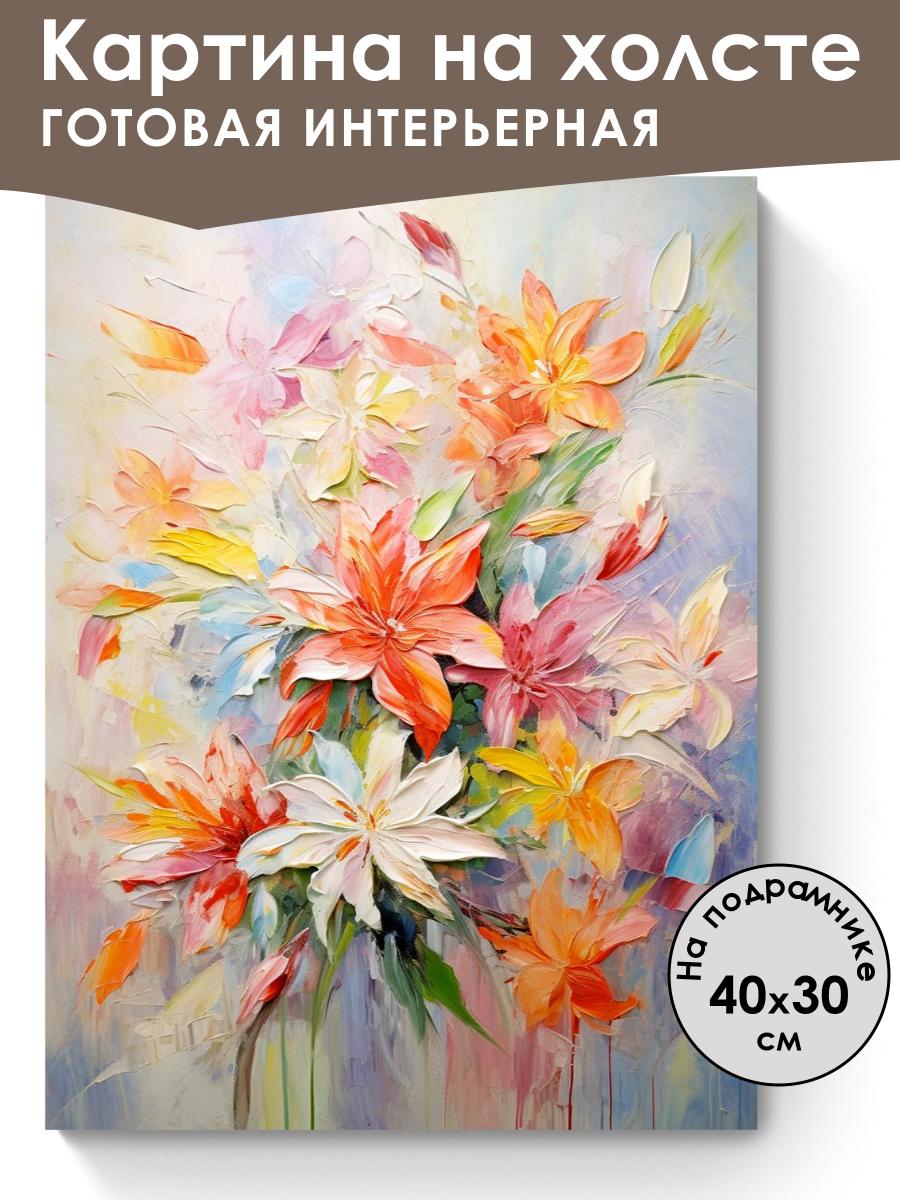 Картина на холсте
ГОТОВАЯ ИНТЕРЬЕРНАЯ

На подрамнике
40x30
см