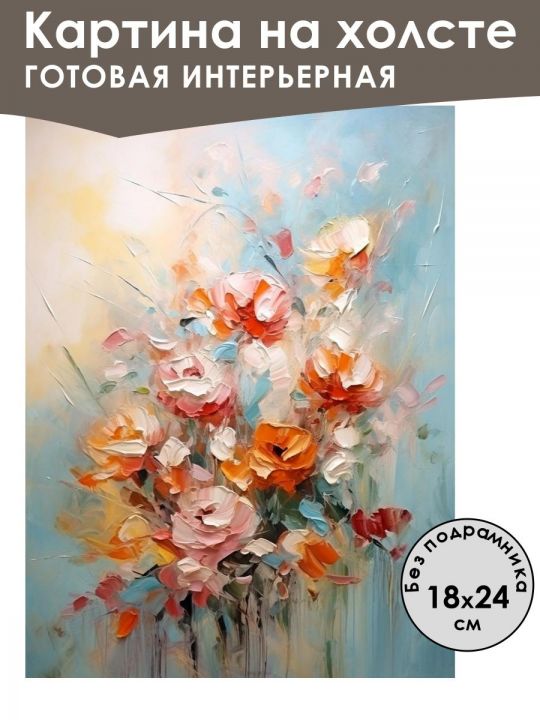 Картина на холсте
ГОТОВАЯ ИНТЕРЬЕРНАЯ

Без подрамника
18x24
см