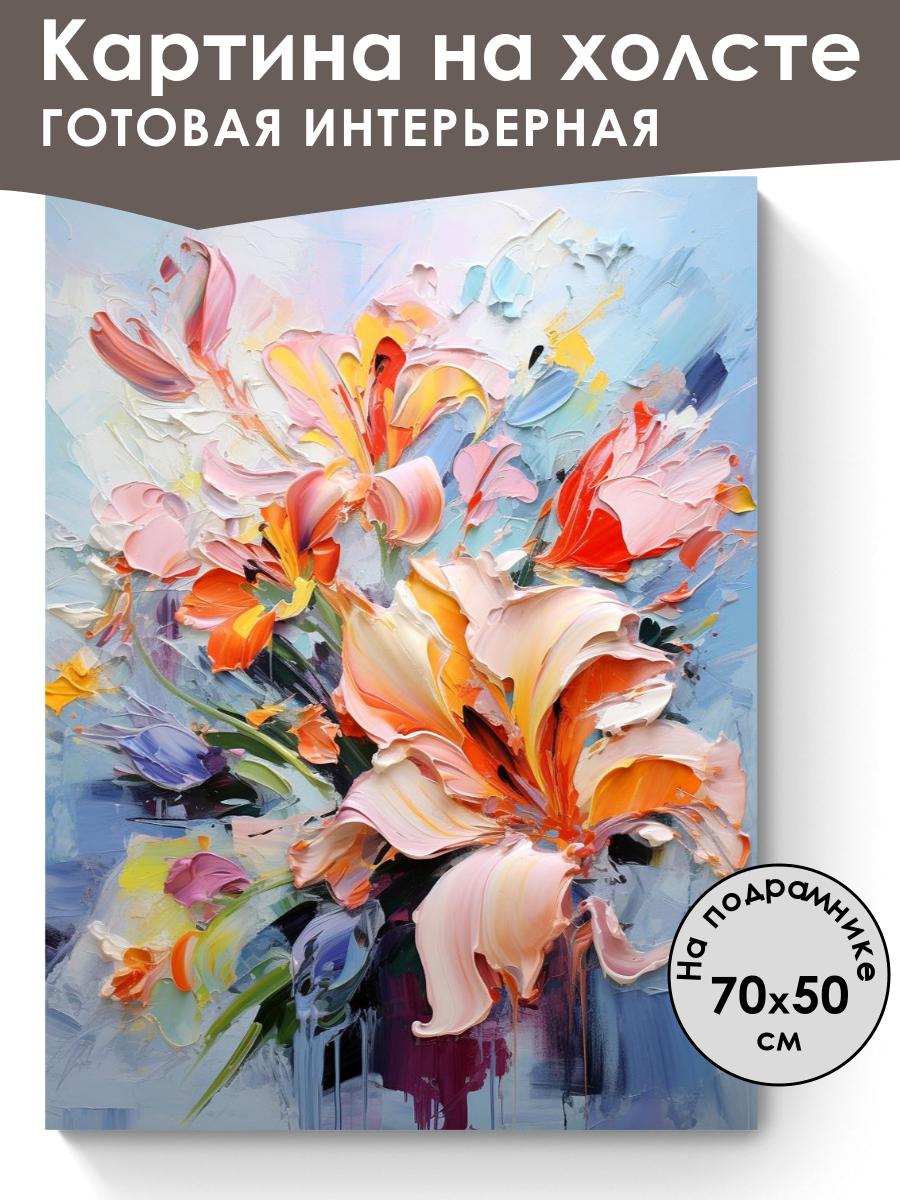 Картина на холсте
ГОТОВАЯ ИНТЕРЬЕРНАЯ

На подрамнике
70x50
см