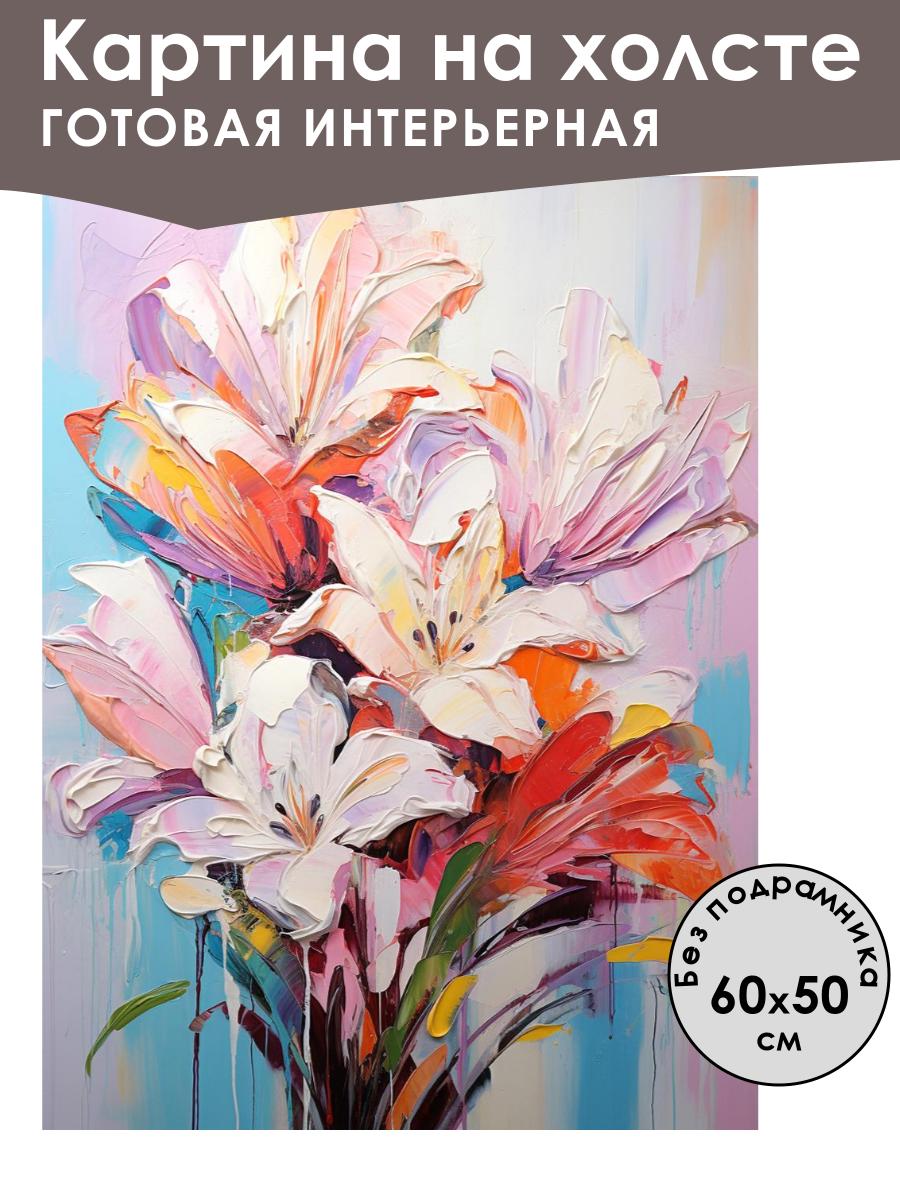 Картина на холсте
ГОТОВАЯ ИНТЕРЬЕРНАЯ

Без подрамника
60x50
см