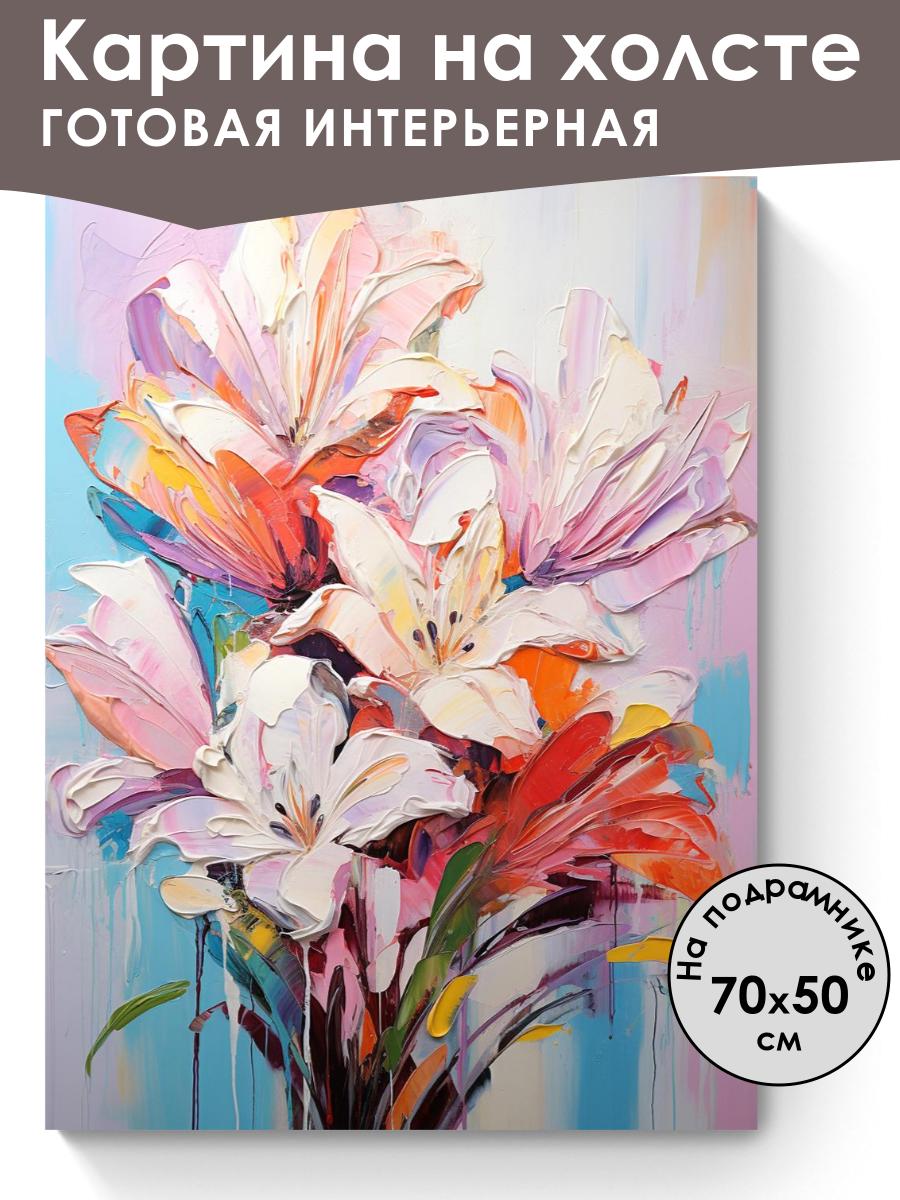 Картина на холсте
ГОТОВАЯ ИНТЕРЬЕРНАЯ

На подрамнике
70x50
см