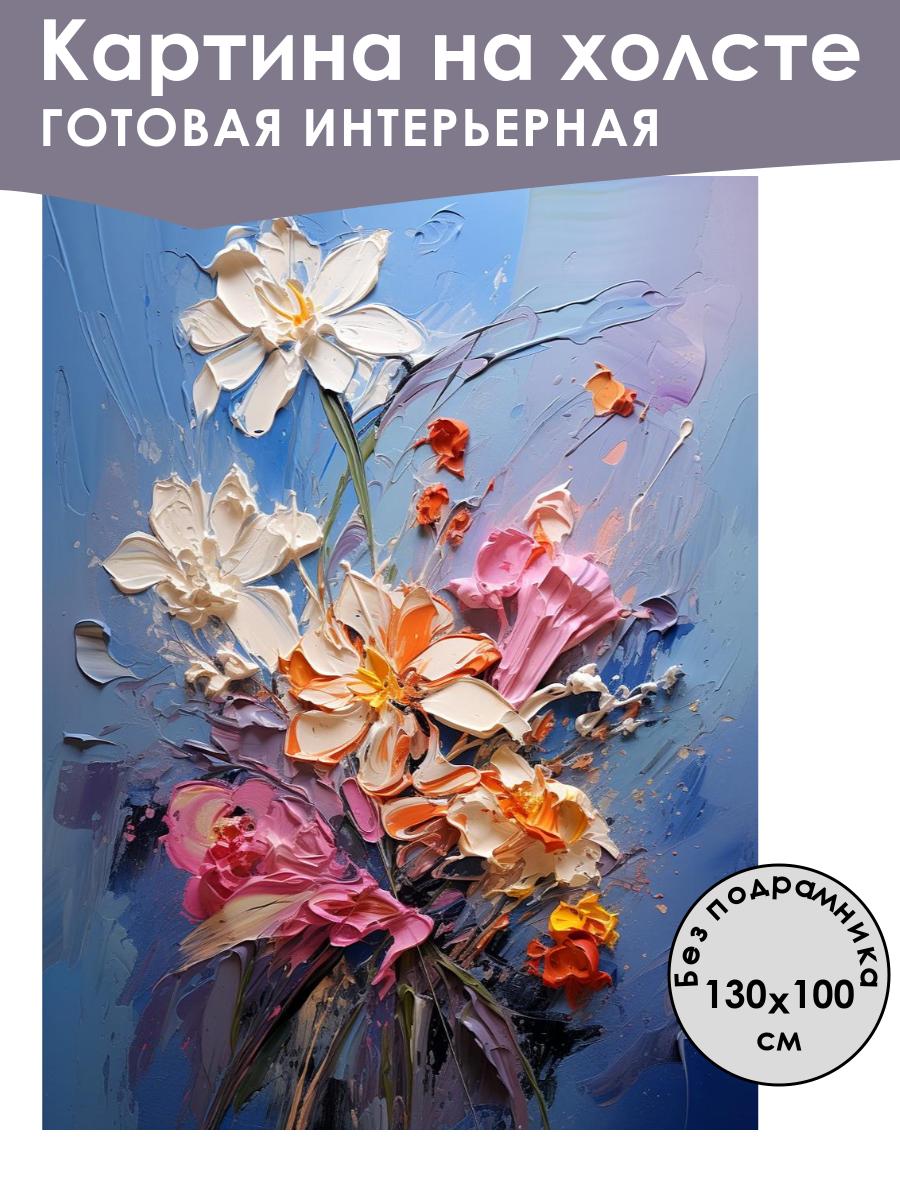 Картина на холсте
ГОТОВАЯ ИНТЕРЬЕРНАЯ

Без подрамника
130х100
см