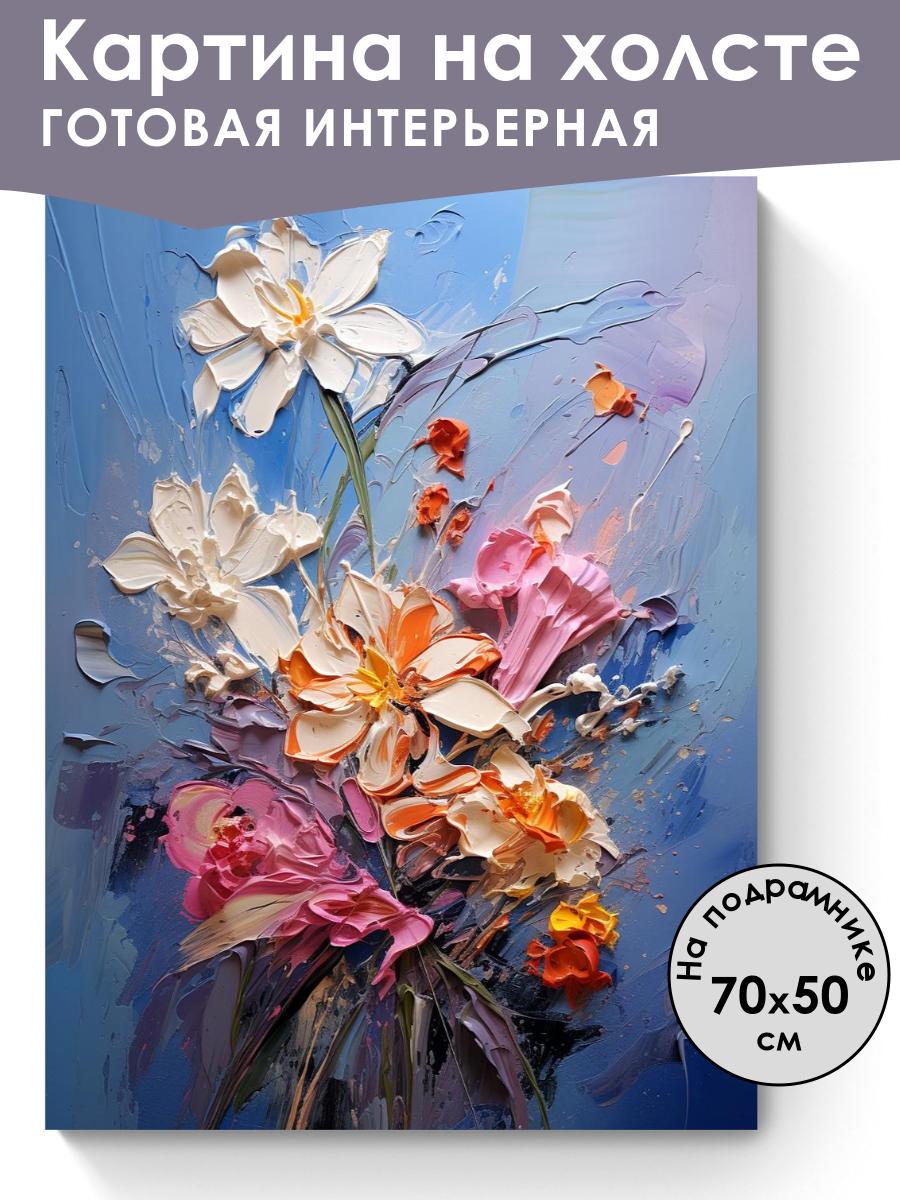 Картина на холсте
ГОТОВАЯ ИНТЕРЬЕРНАЯ

На подрамнике
70x50
см