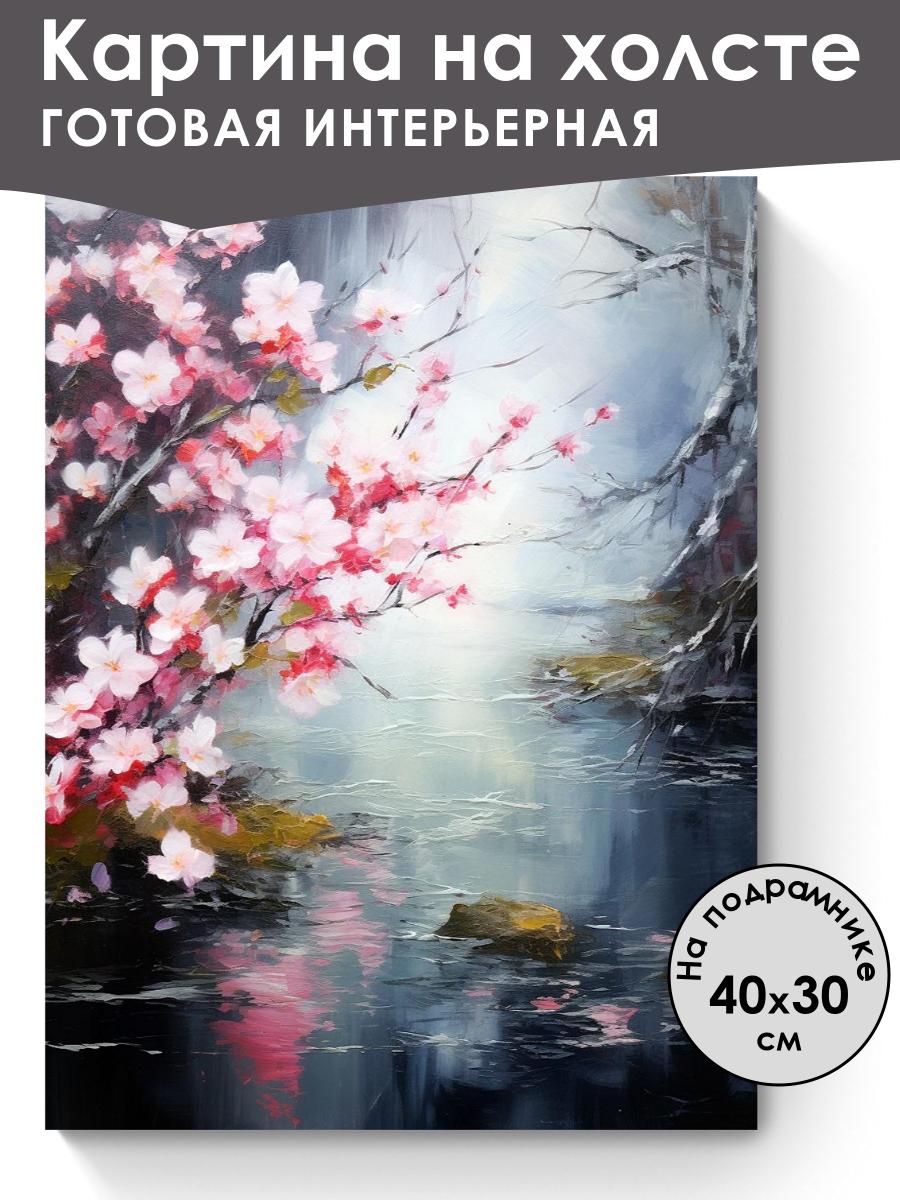 Картина на холсте
ГОТОВАЯ ИНТЕРЬЕРНАЯ

На подрамнике
40x30
см