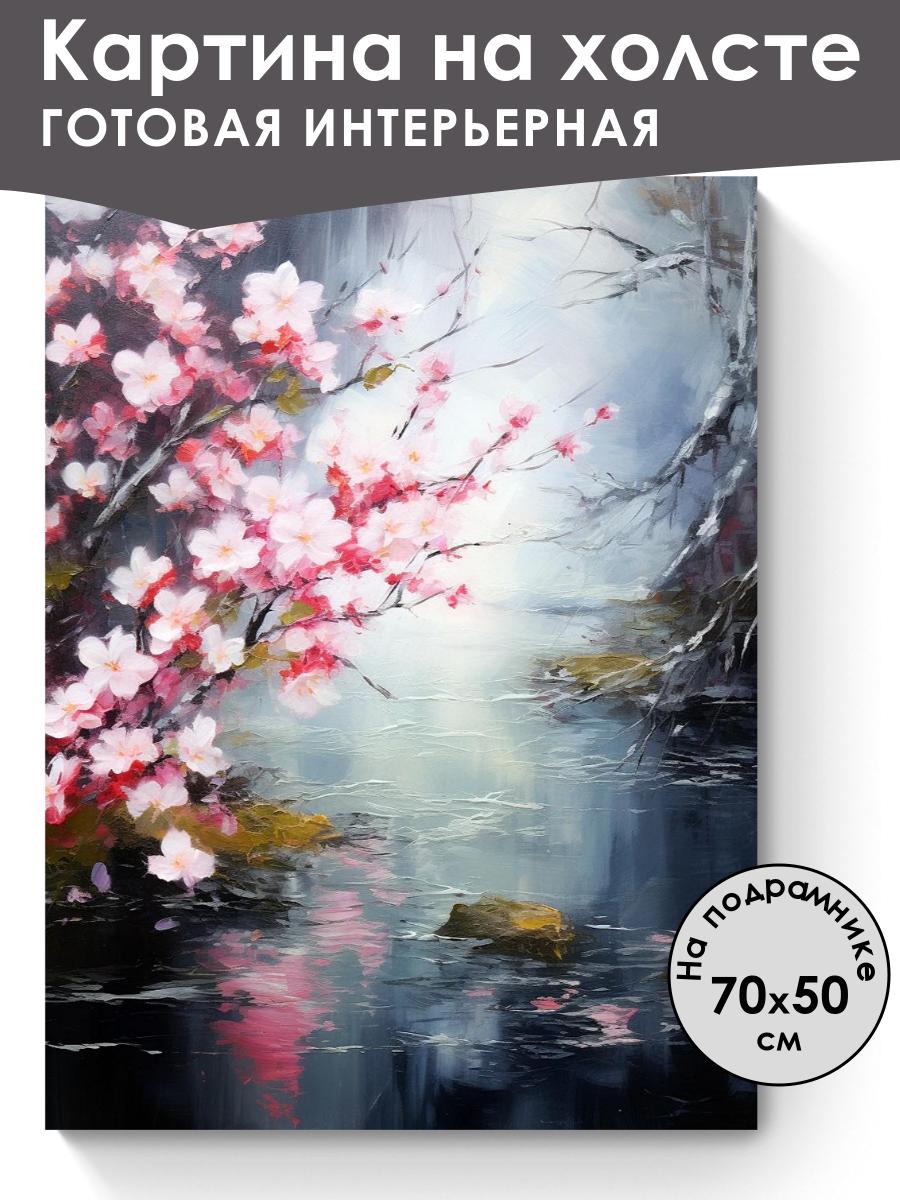 Картина на холсте
ГОТОВАЯ ИНТЕРЬЕРНАЯ

На подрамнике
70x50
см