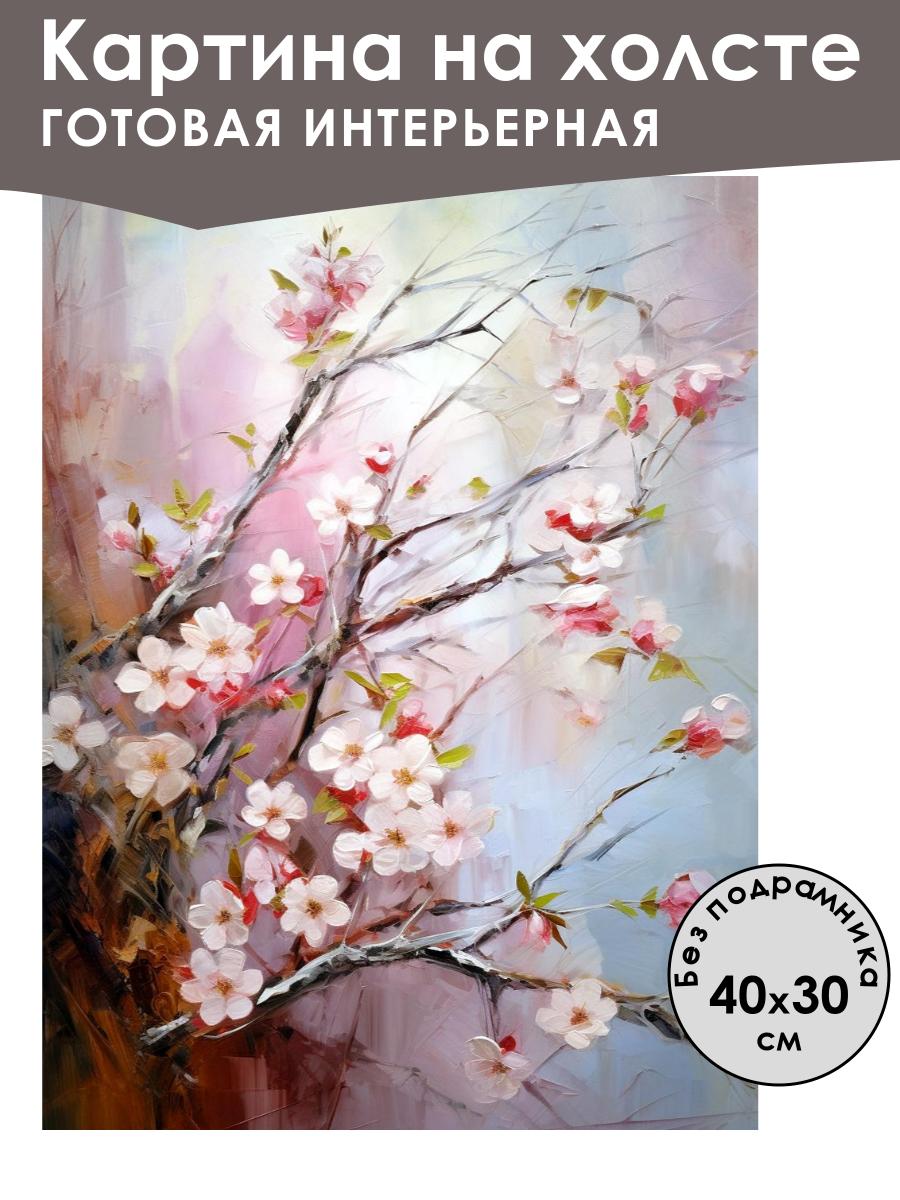 Картина на холсте
ГОТОВАЯ ИНТЕРЬЕРНАЯ

Без подрамника
40x30
см