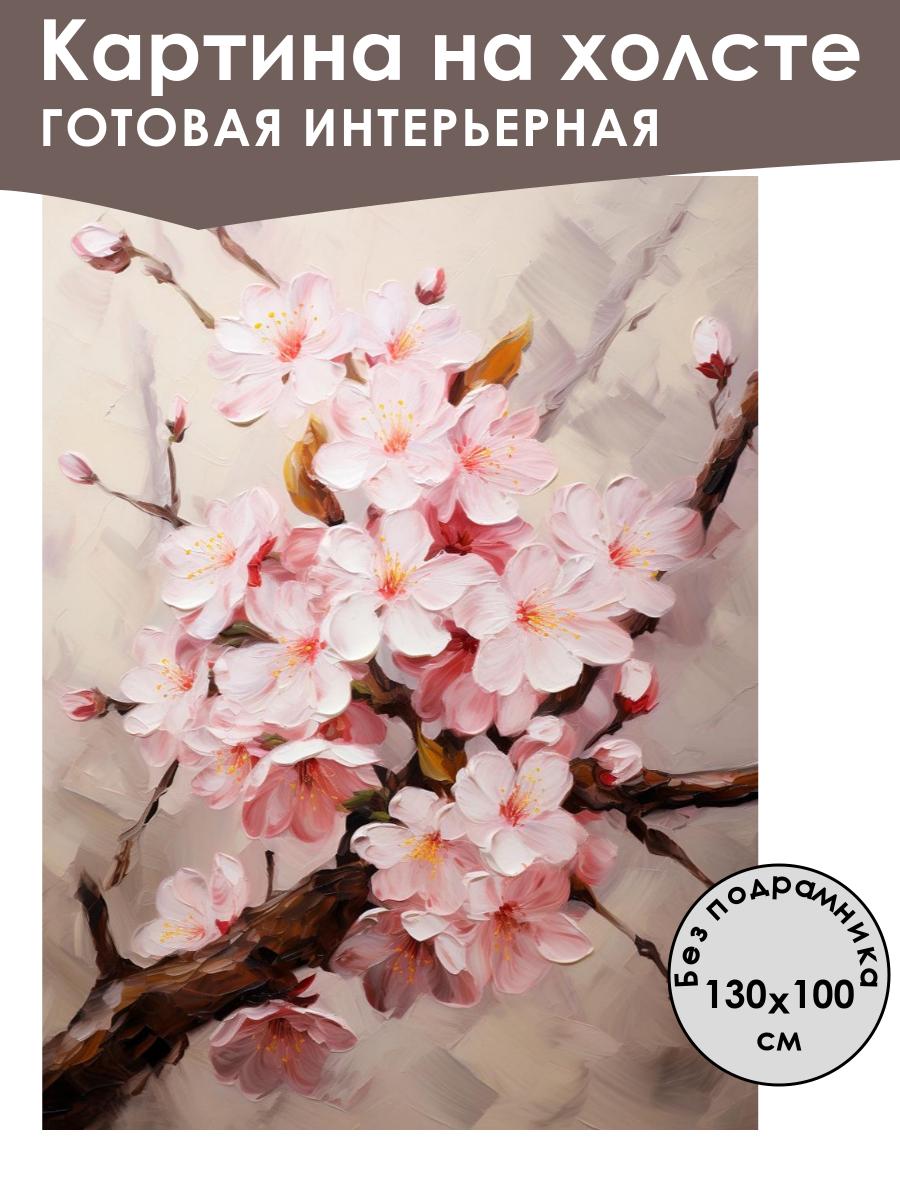 Картина на холсте
ГОТОВАЯ ИНТЕРЬЕРНАЯ

Без подрамника
130x100
см