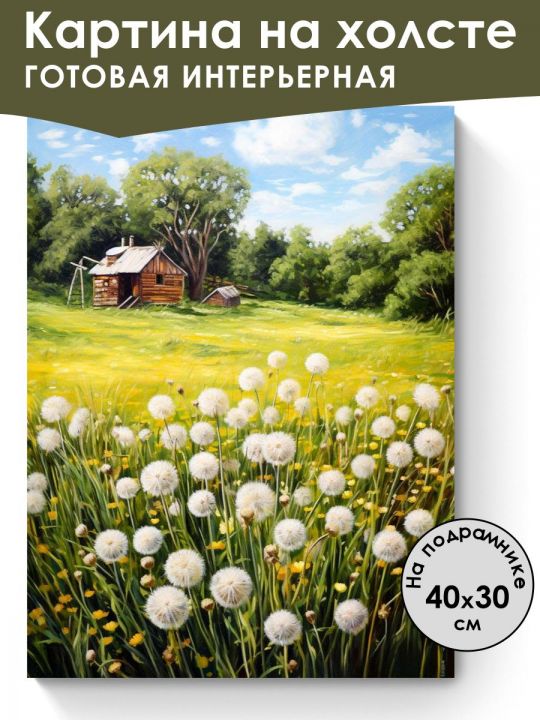 Картина на холсте
ГОТОВАЯ ИНТЕРЬЕРНАЯ

На подрамнике
40x30
см