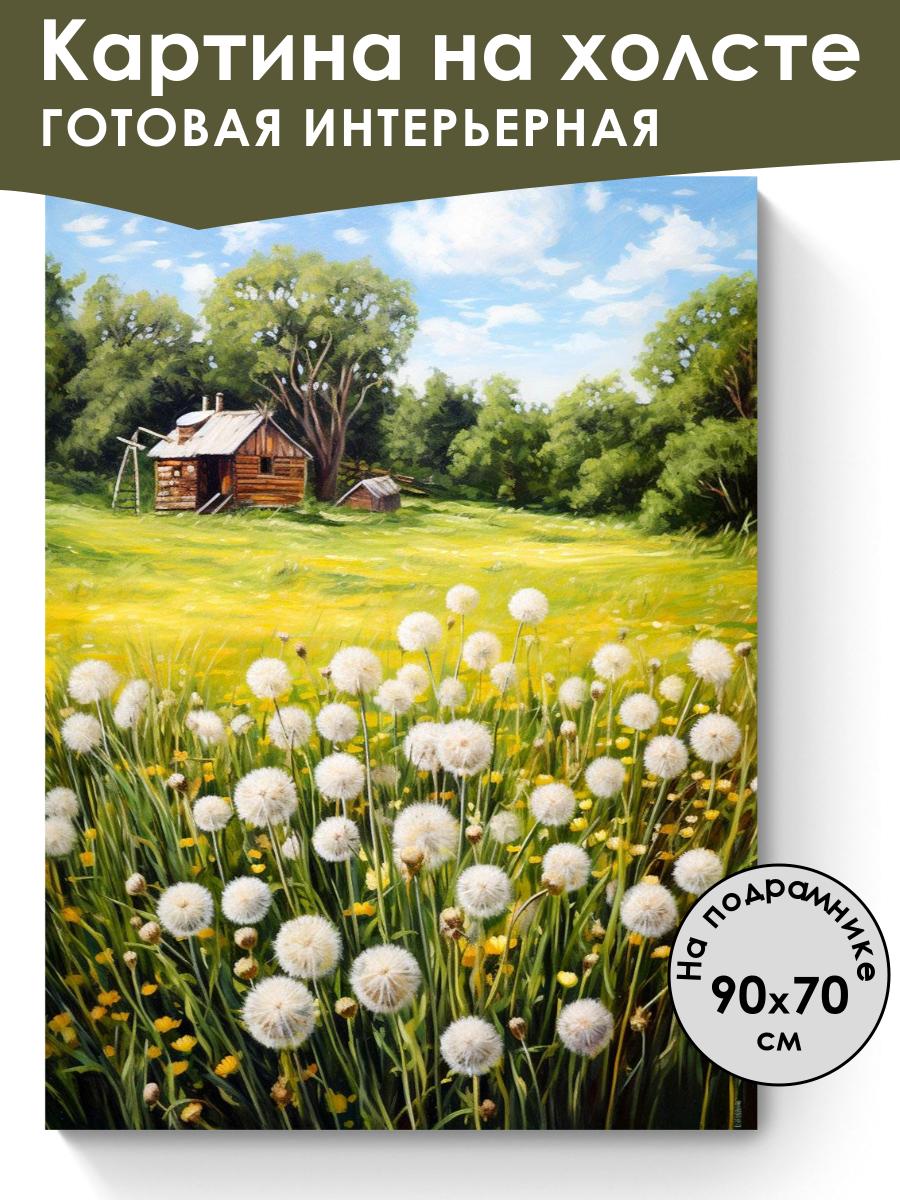 Картина на холсте
ГОТОВАЯ ИНТЕРЬЕРНАЯ

На подрамнике
90x70
см