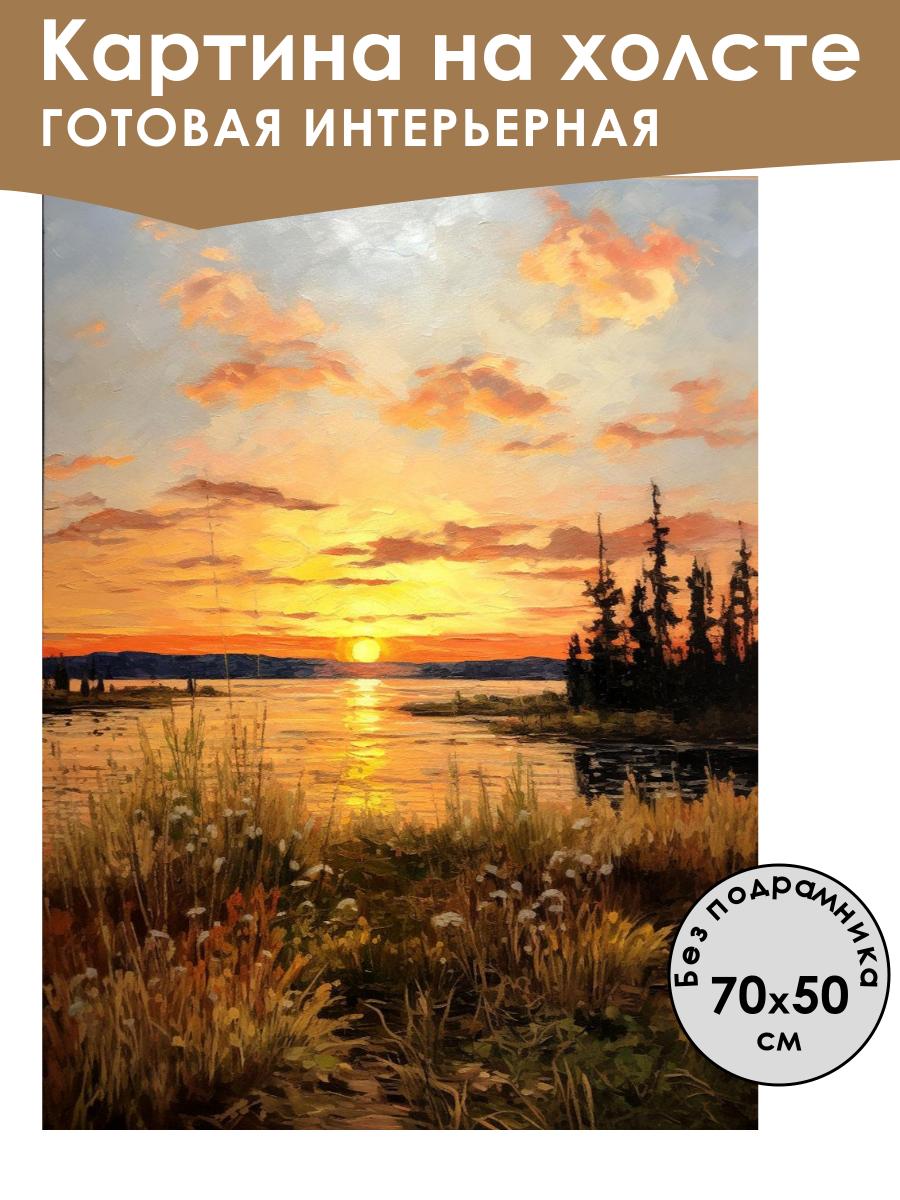 Картина на холсте
ГОТОВАЯ ИНТЕРЬЕРНАЯ

Без подрамника
70x50
см